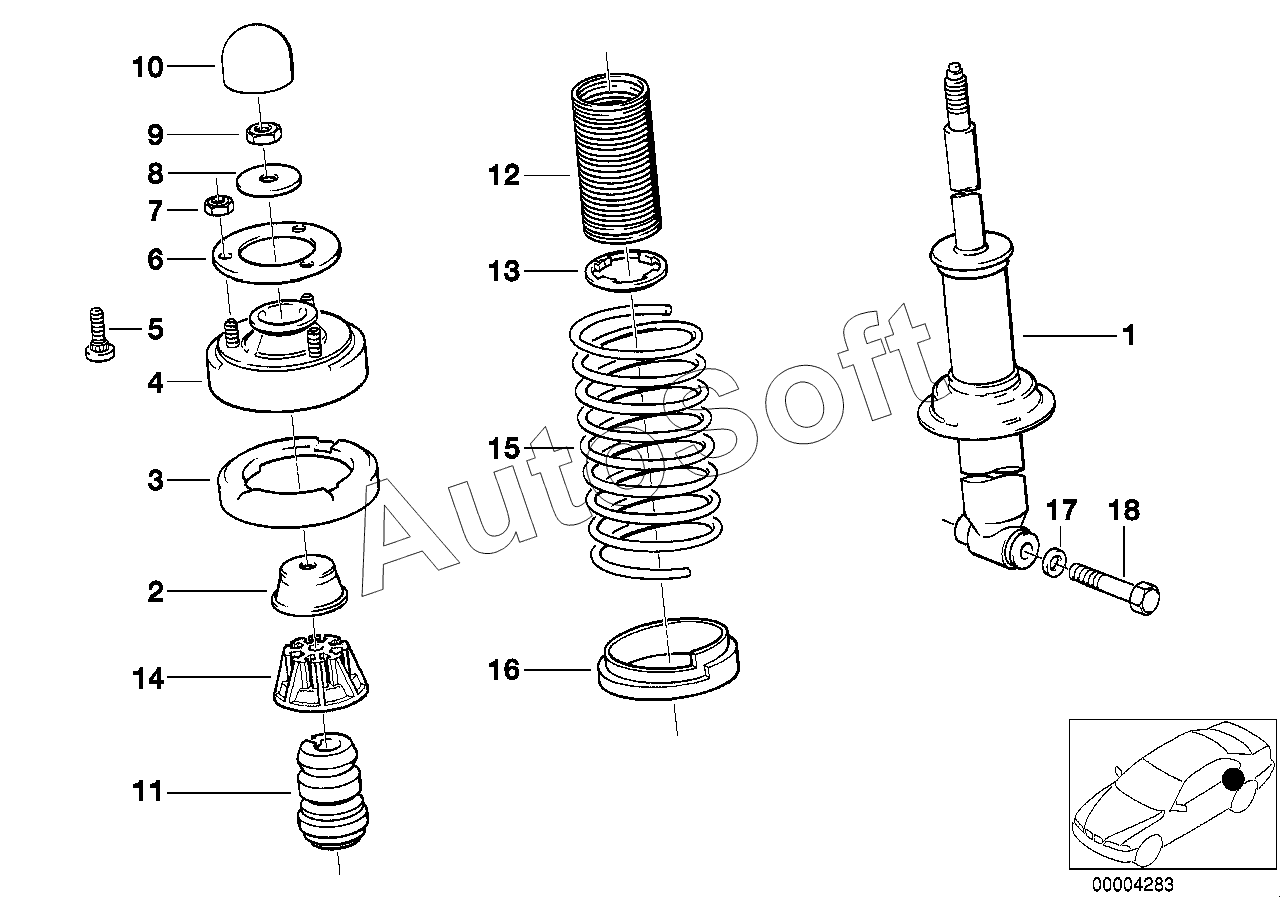 10
9
8
7
6
5
4
3
2
14
11
12
13
15
16
1
17
18
AutoSoft
00004283