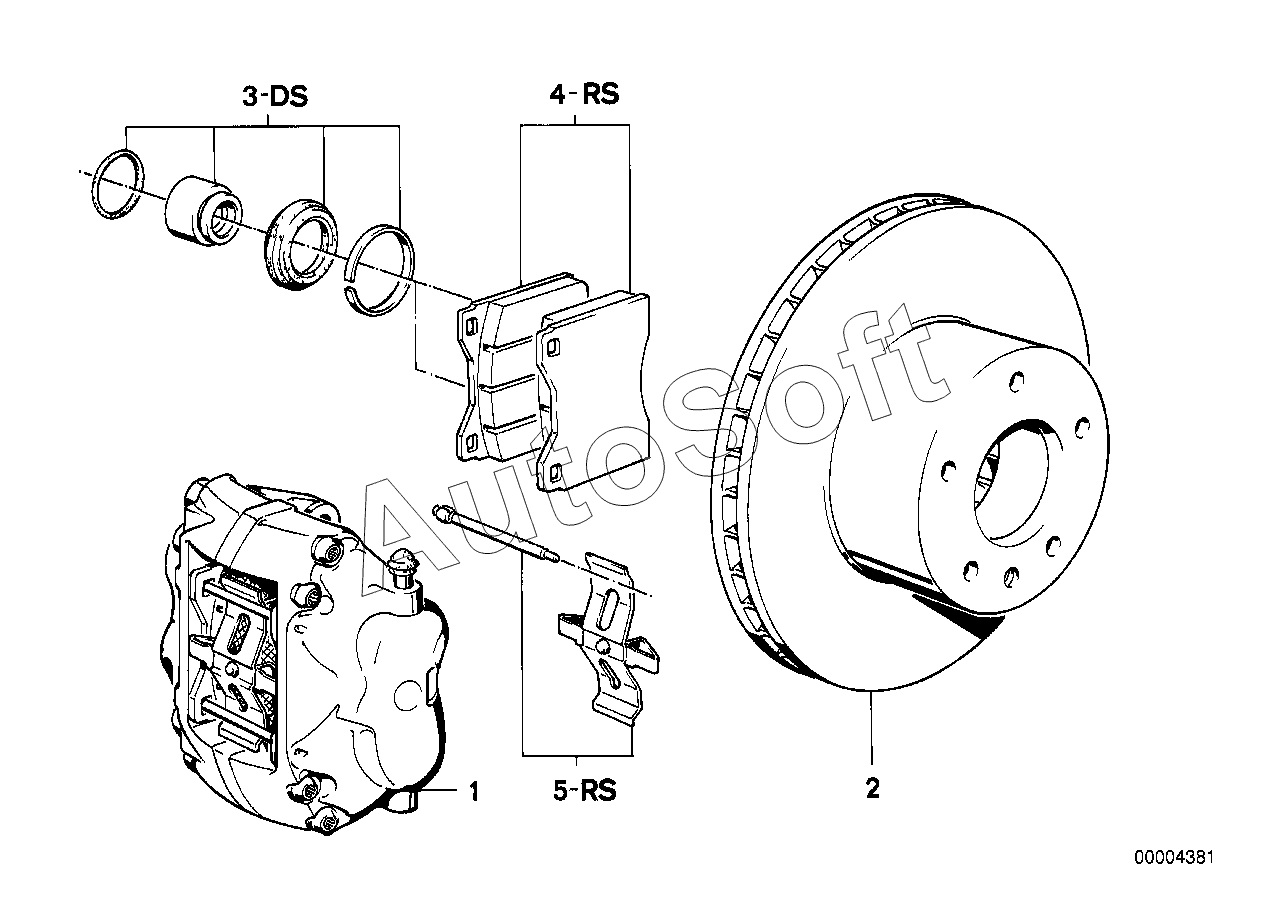 3-DS

4-RS

AutoSoft

1

5-RS

2

00004381