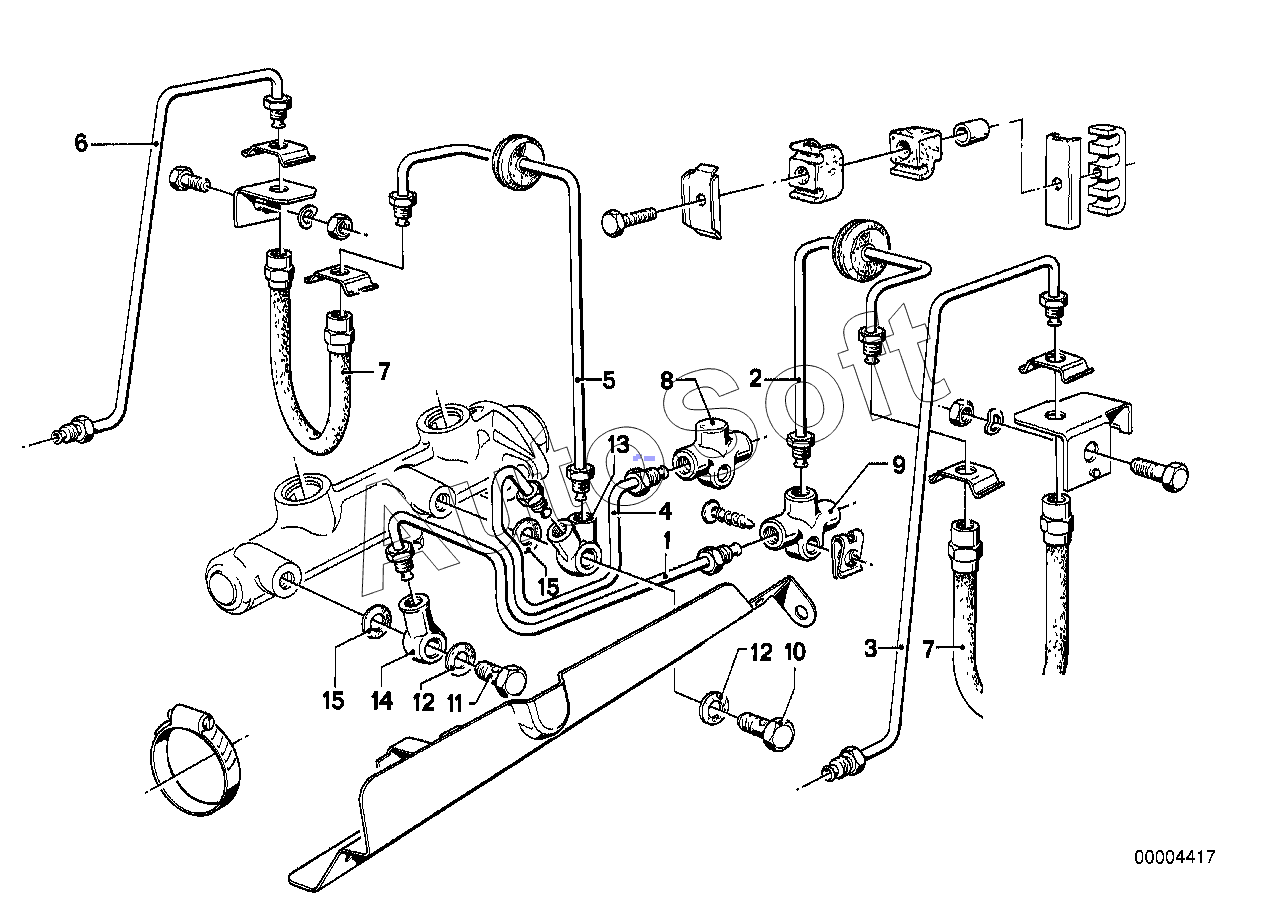 6
7
5
8
2
13
9
4
1
15
15
14
12
11
12
10
3
7
AutoSoft
00004417