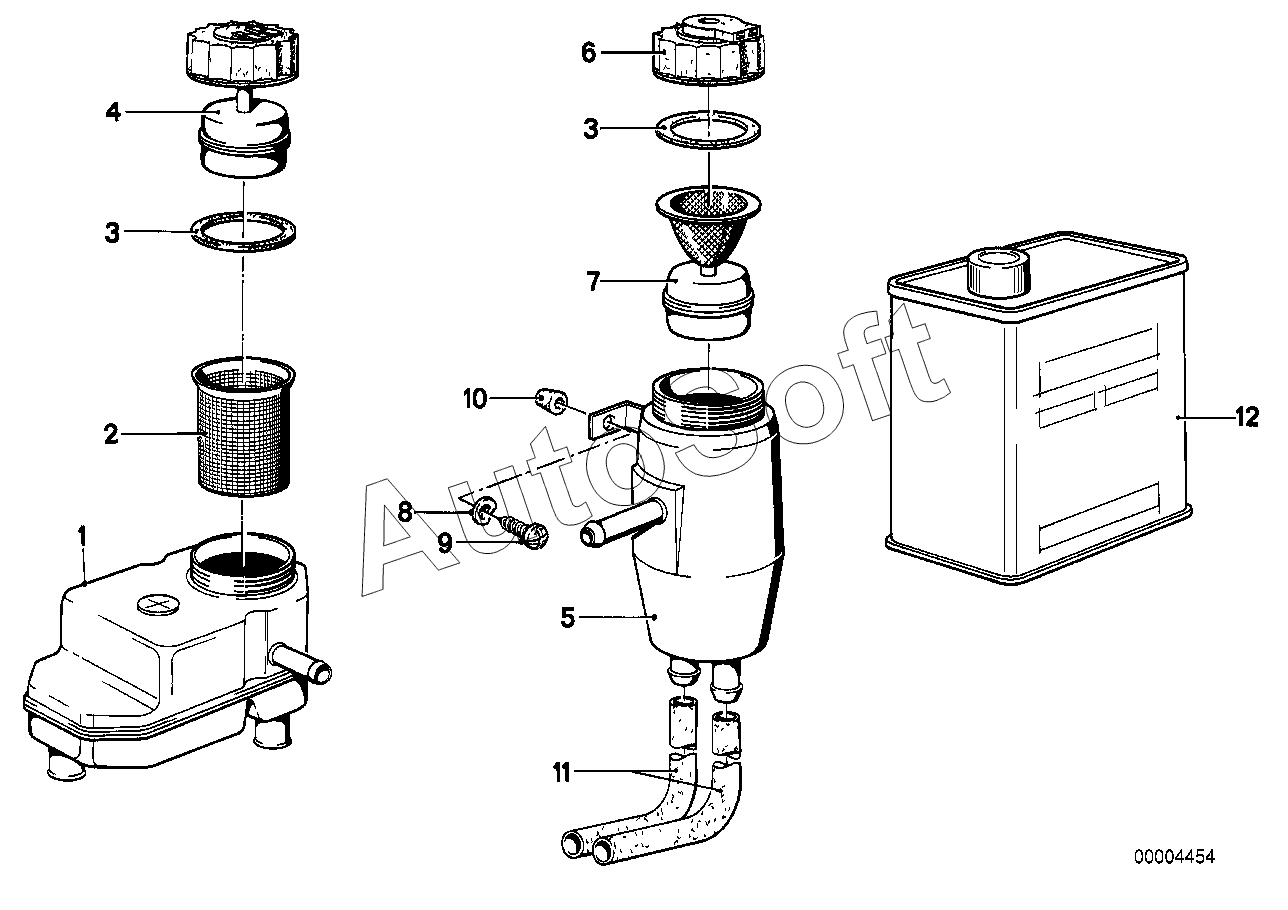 4
3
2
1
6
3
7
10
8
9
5
11
12
AutoSoft
00004454