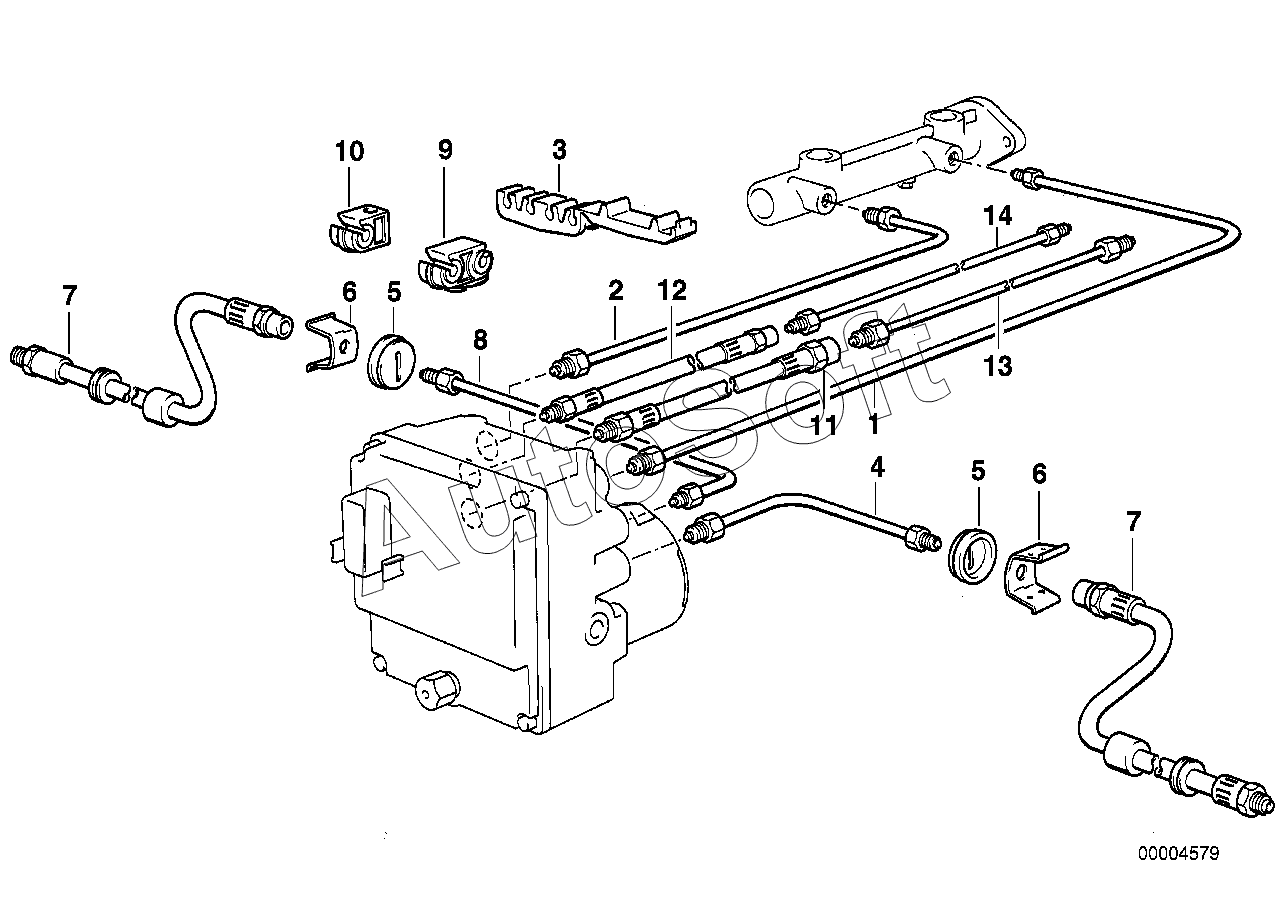 10
9
3
14
7
6
5
2
12
8
13
11
1
AutoSoft
4
5
6
7
00004579