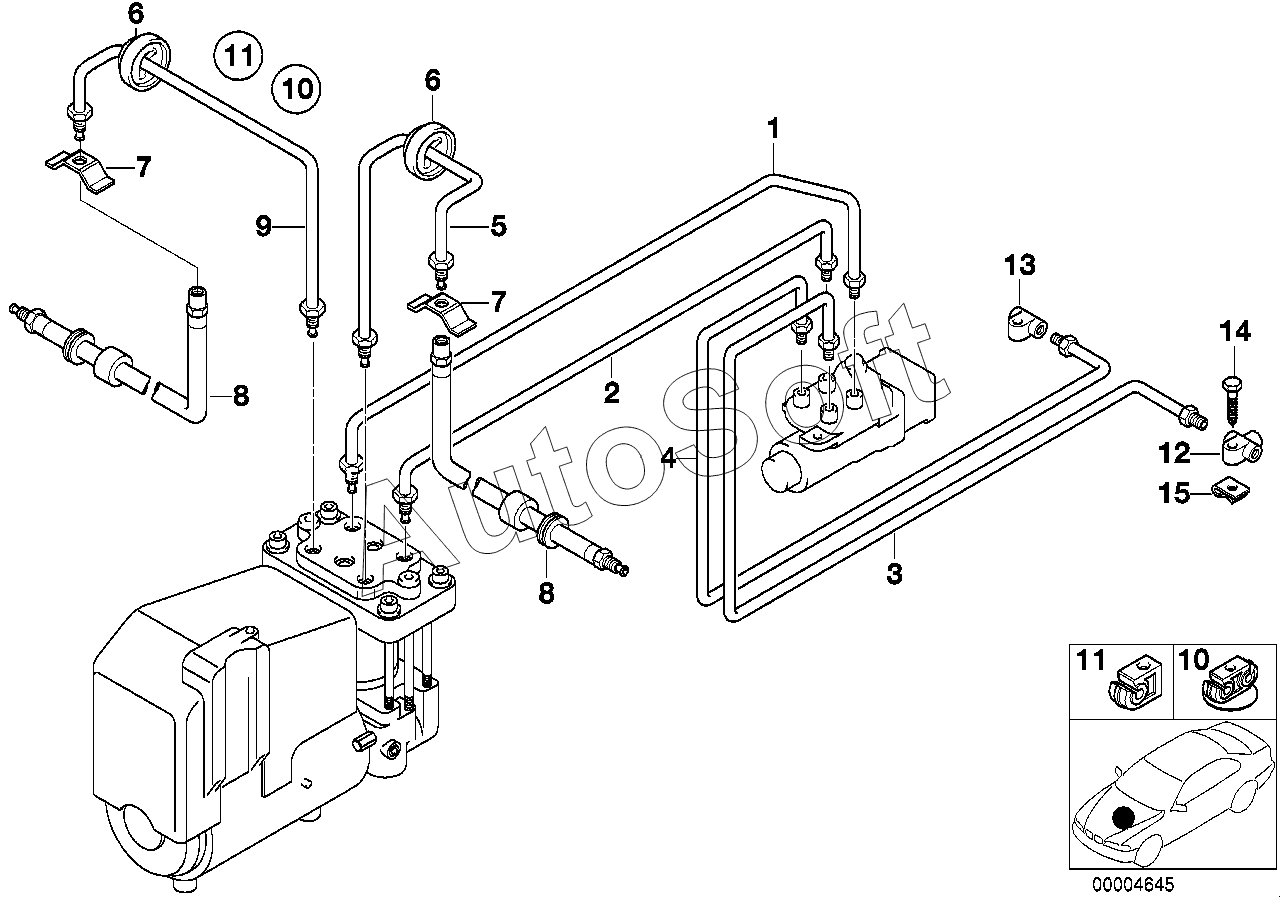 6
11
10
6
1
7
9
5
13
7
14
8
2
4
12
15
8
3
AutoSoft
11
10
00004645