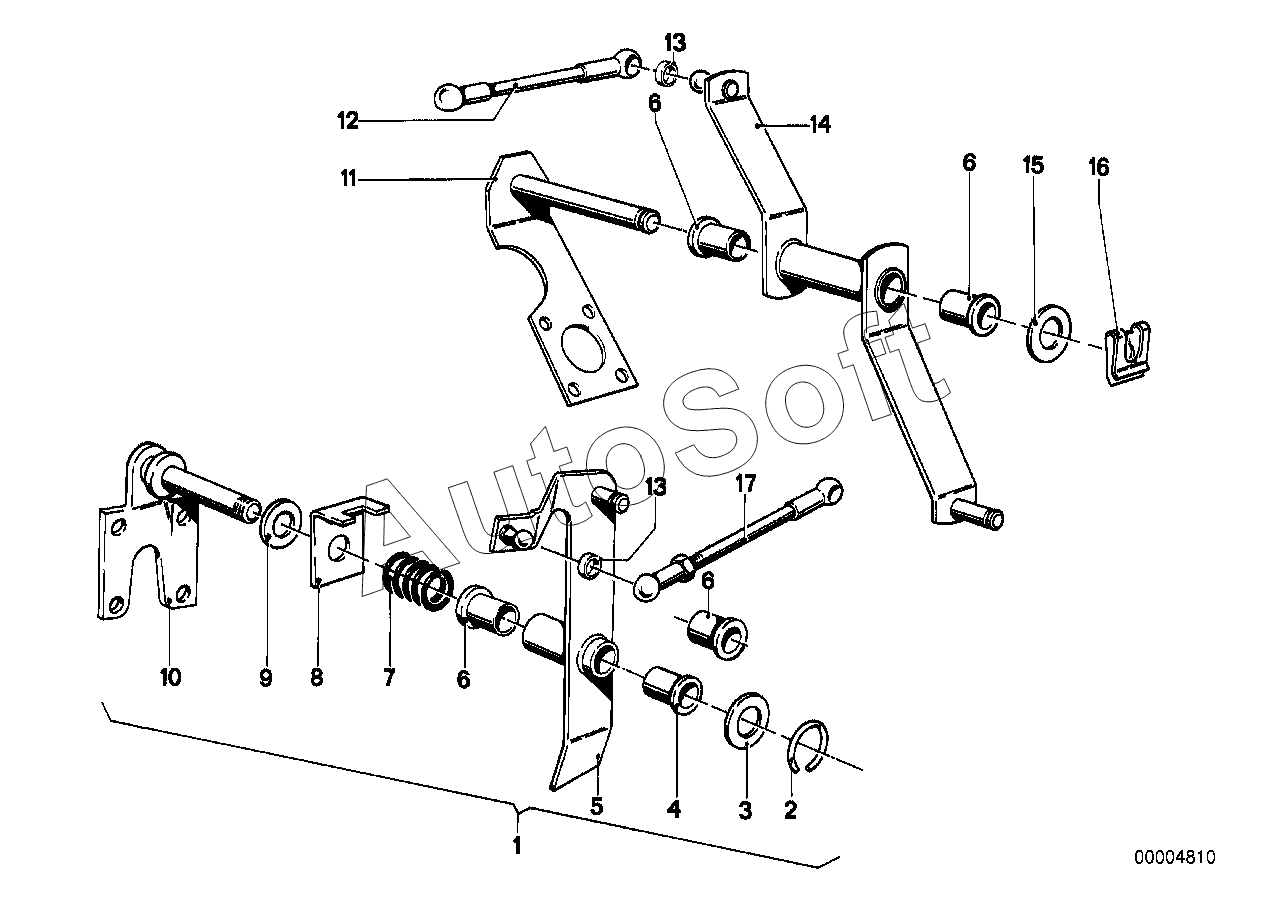 13
12
6
14
11
6
15
16
AutoSoft
13
17
6
10
9
8
7
6
5
4
3
2
1
00004810