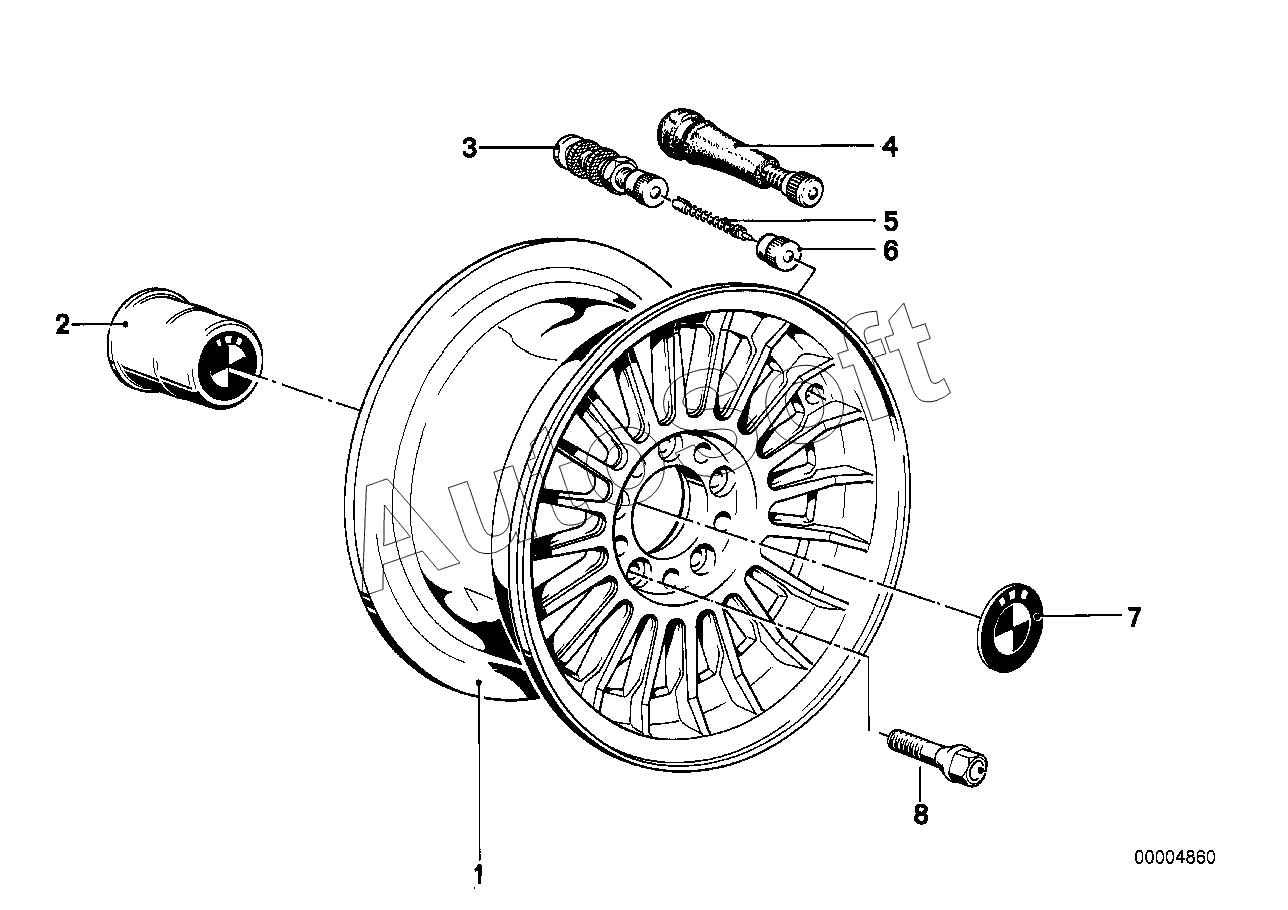 3
4
5
6
2
AutoSoft
7
8
1
00004860