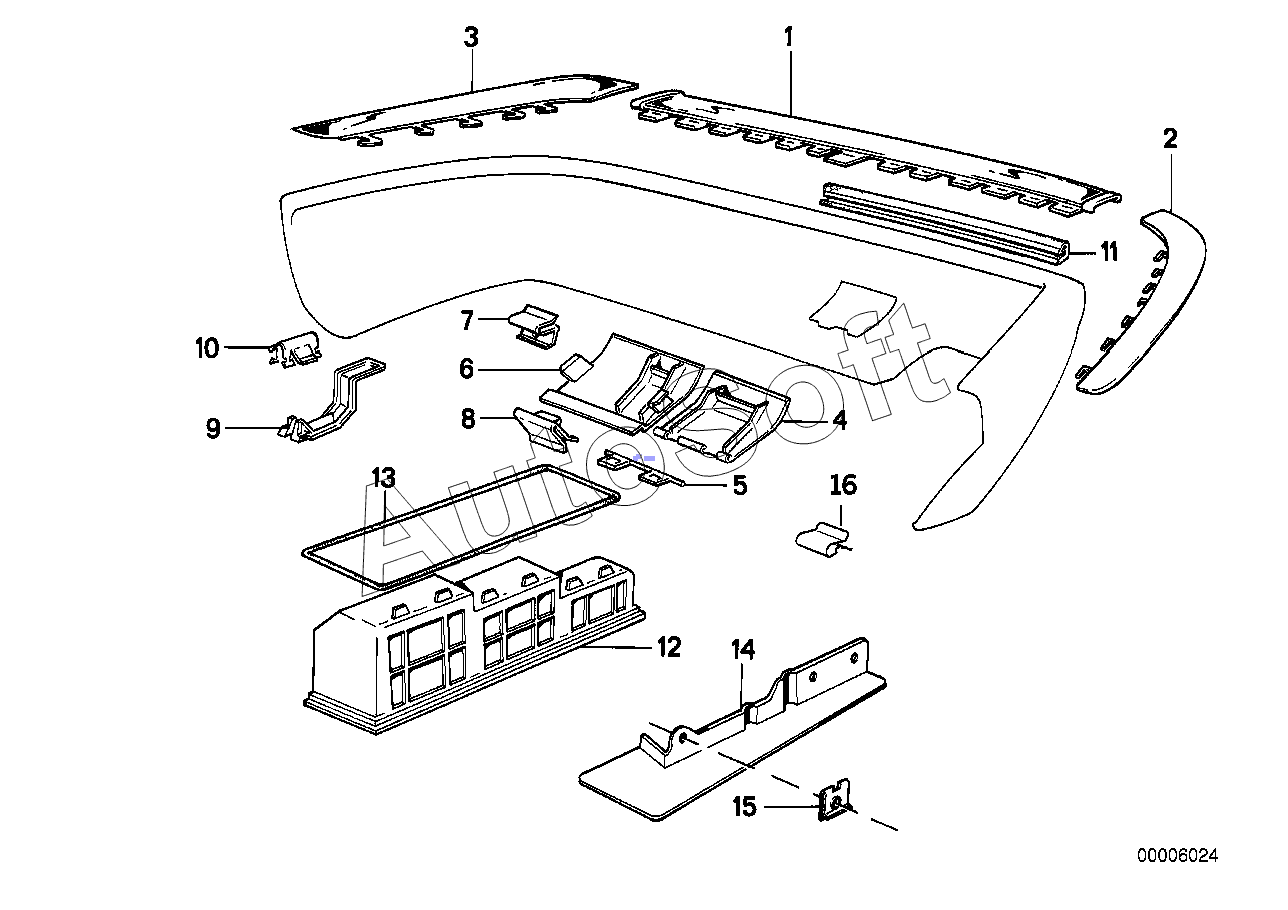 3
1
2
11
10
7
6
9
8
4
5
13
16
12
14
15
AutoSoft
00006024