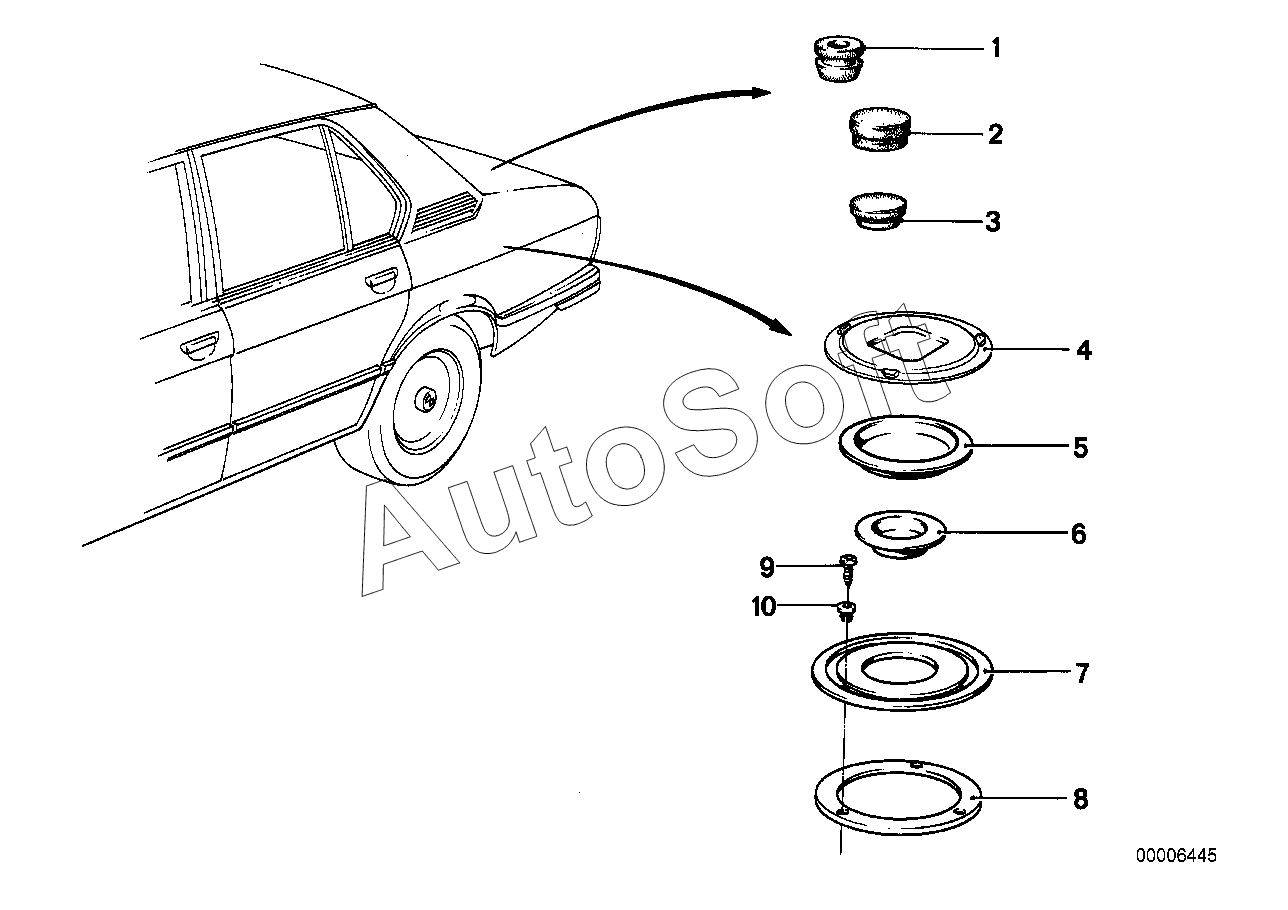 1
2
3
4
5
6
9
10
7
8
AutoSoft
00006445