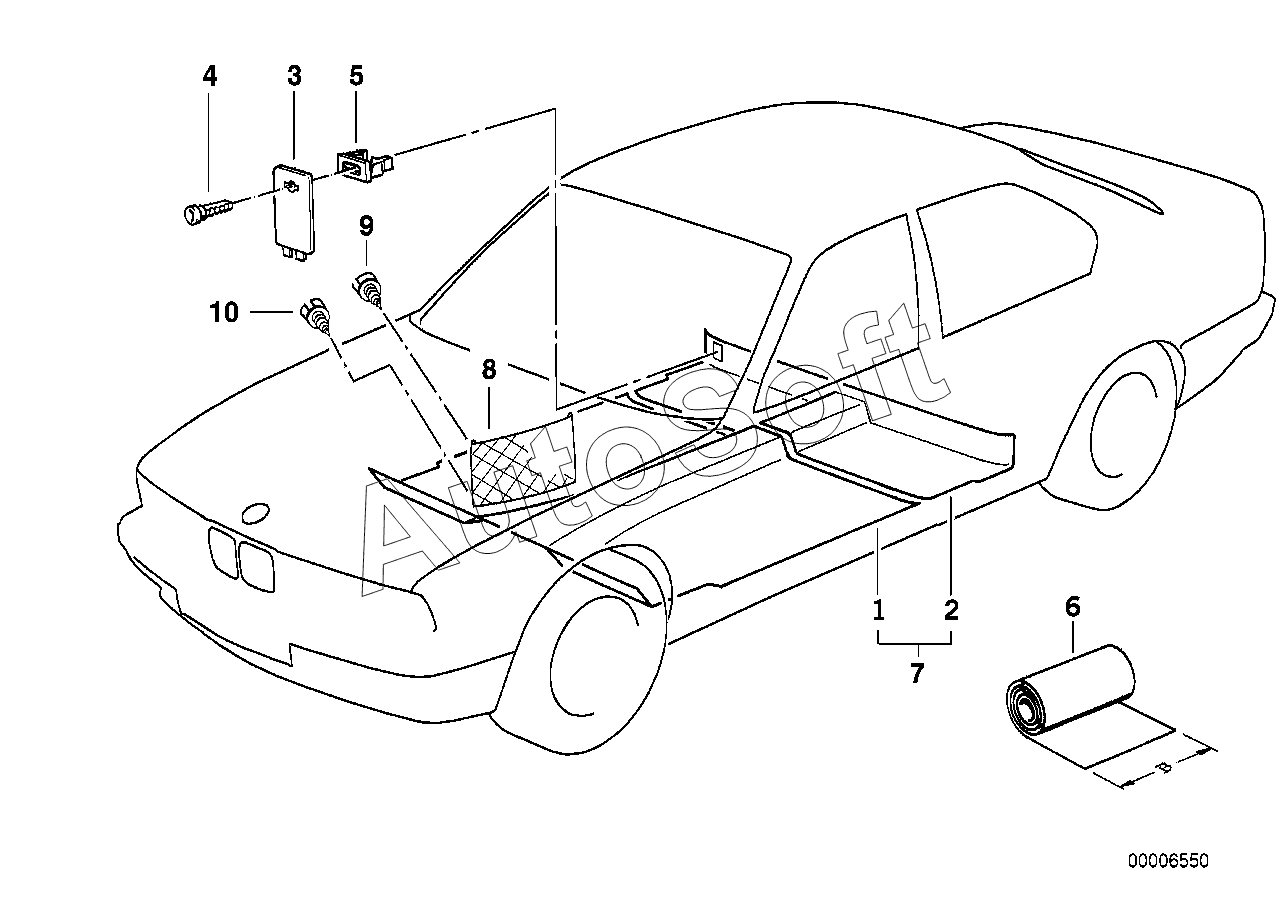 4
3
5
9
10
8
AutoSoft
1
2
7
6
B
00006550