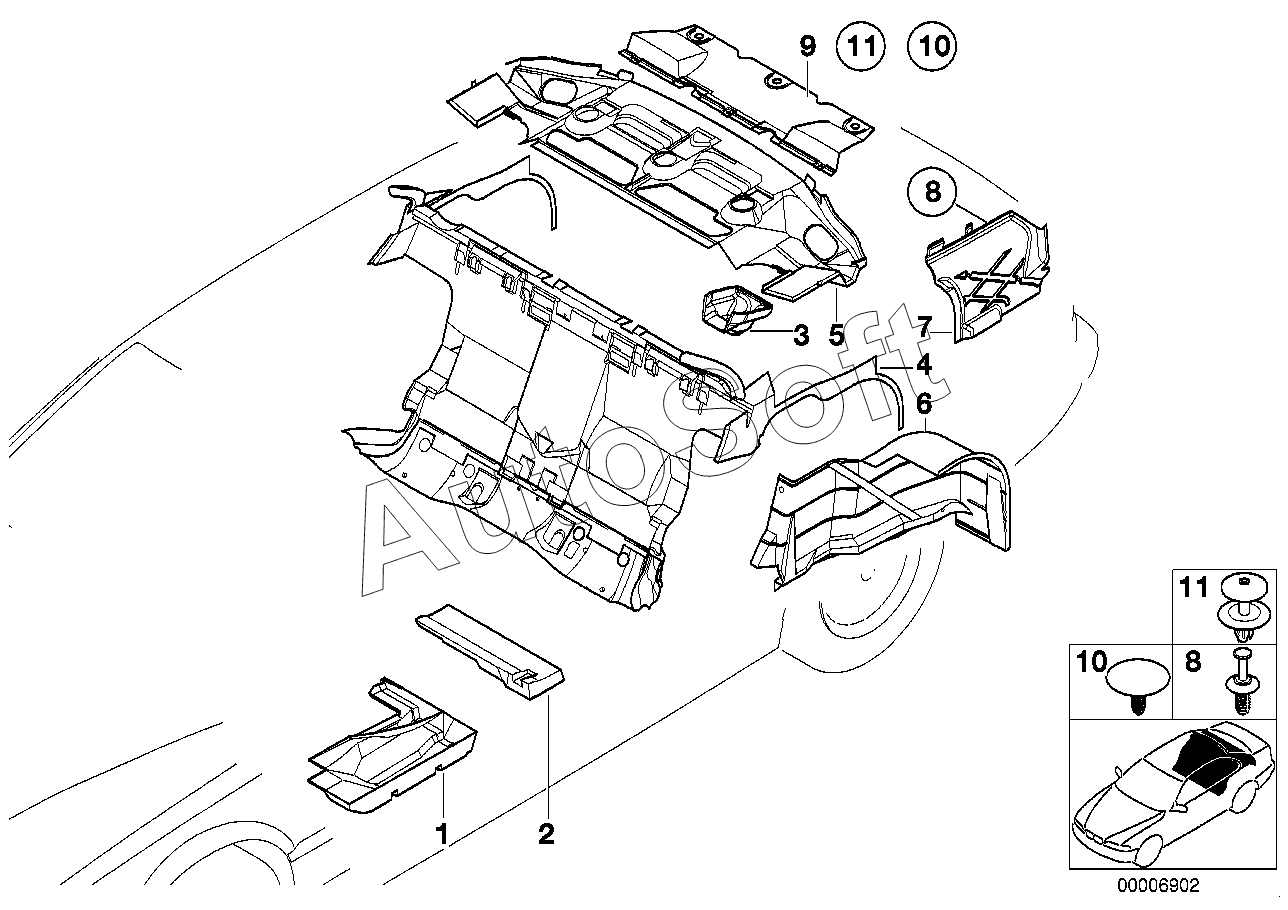 9 11 10
8
3 5 7
4
6
AutoSoft
11
10 8
1 2
00006902