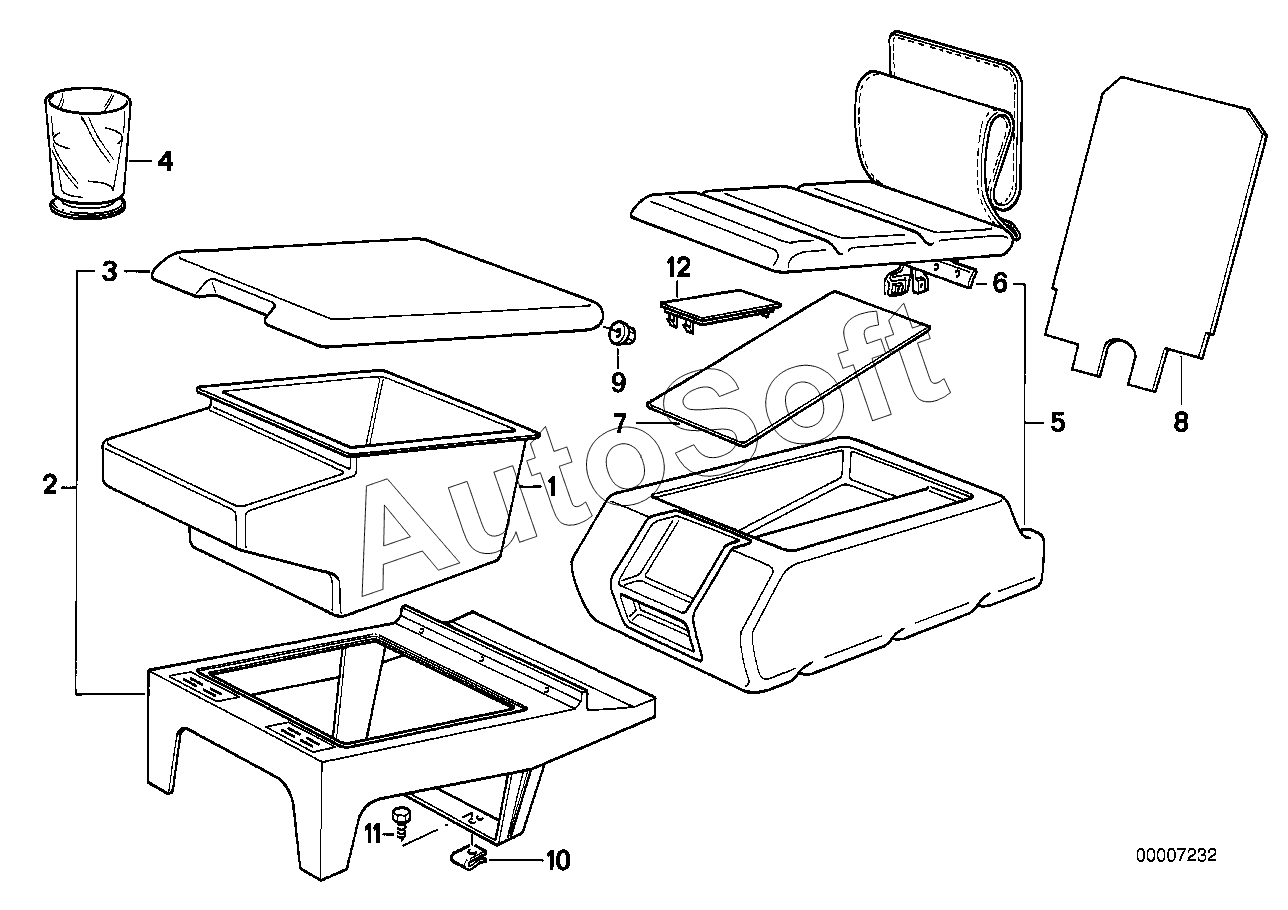 4
3
12
6
9
7
5
8
2
1
AutoSoft
11
10
00007232