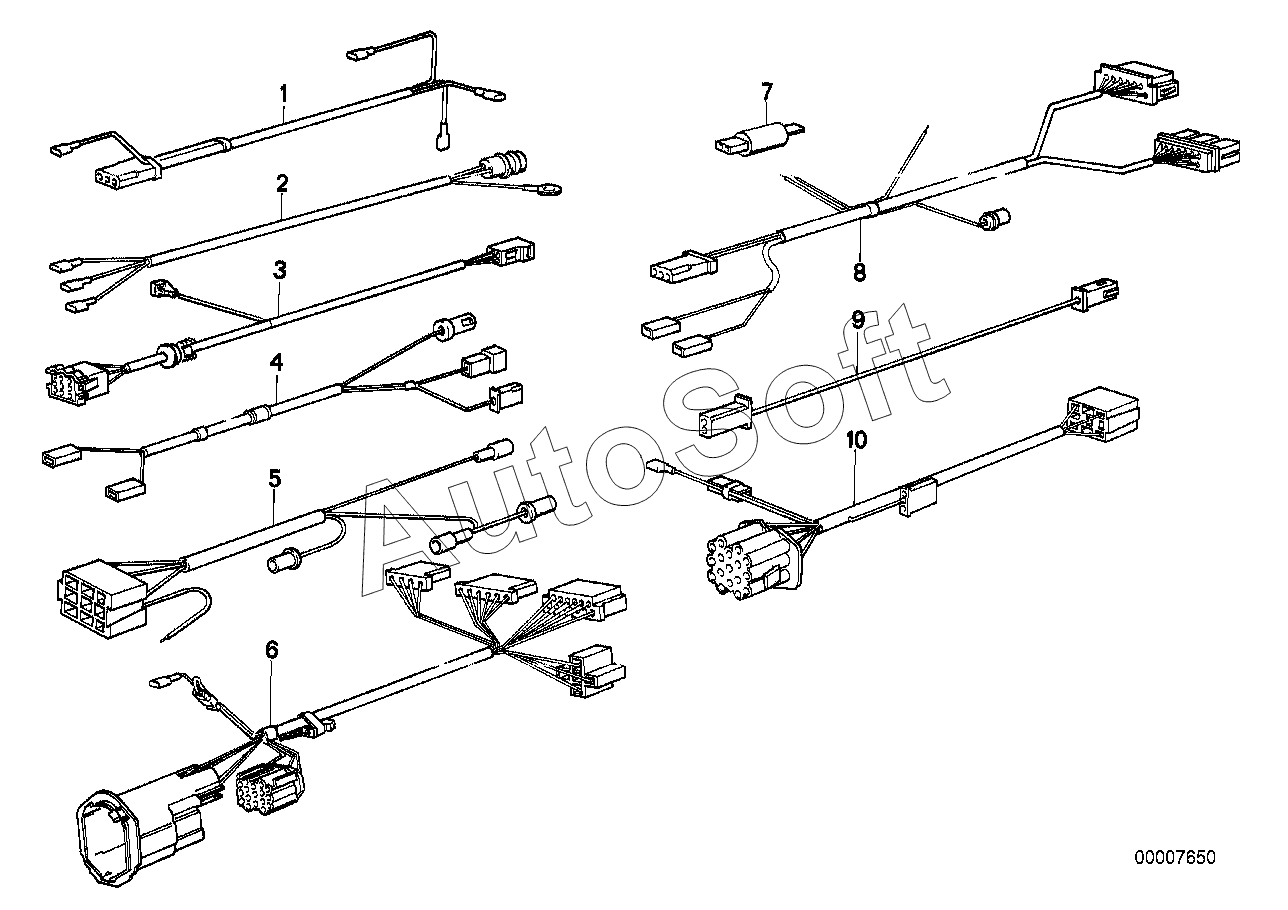 1
2
3
4
5
6
7
8
9
10
AutoSoft
00007650