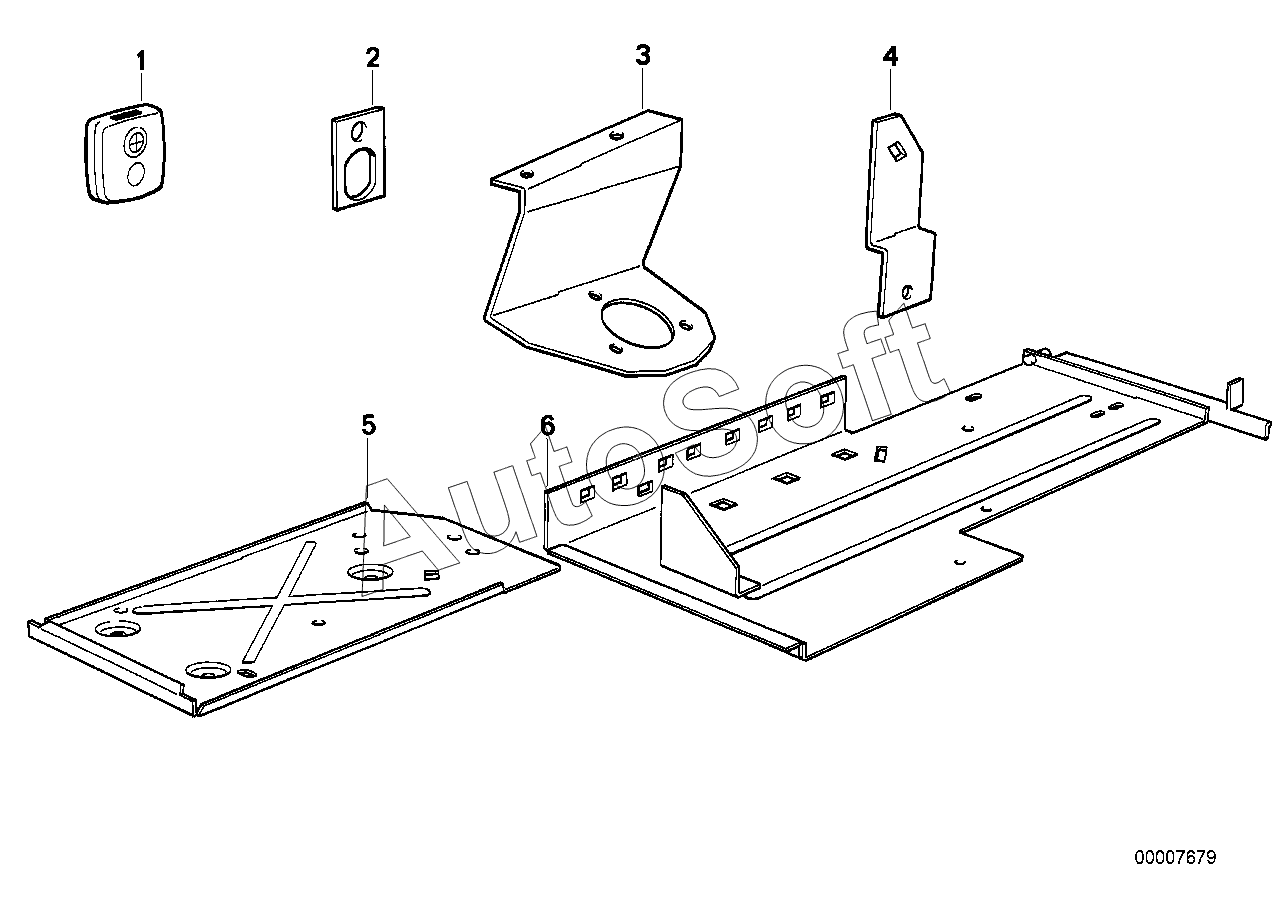 1
2
3
4
5
6
AutoSoft
00007679