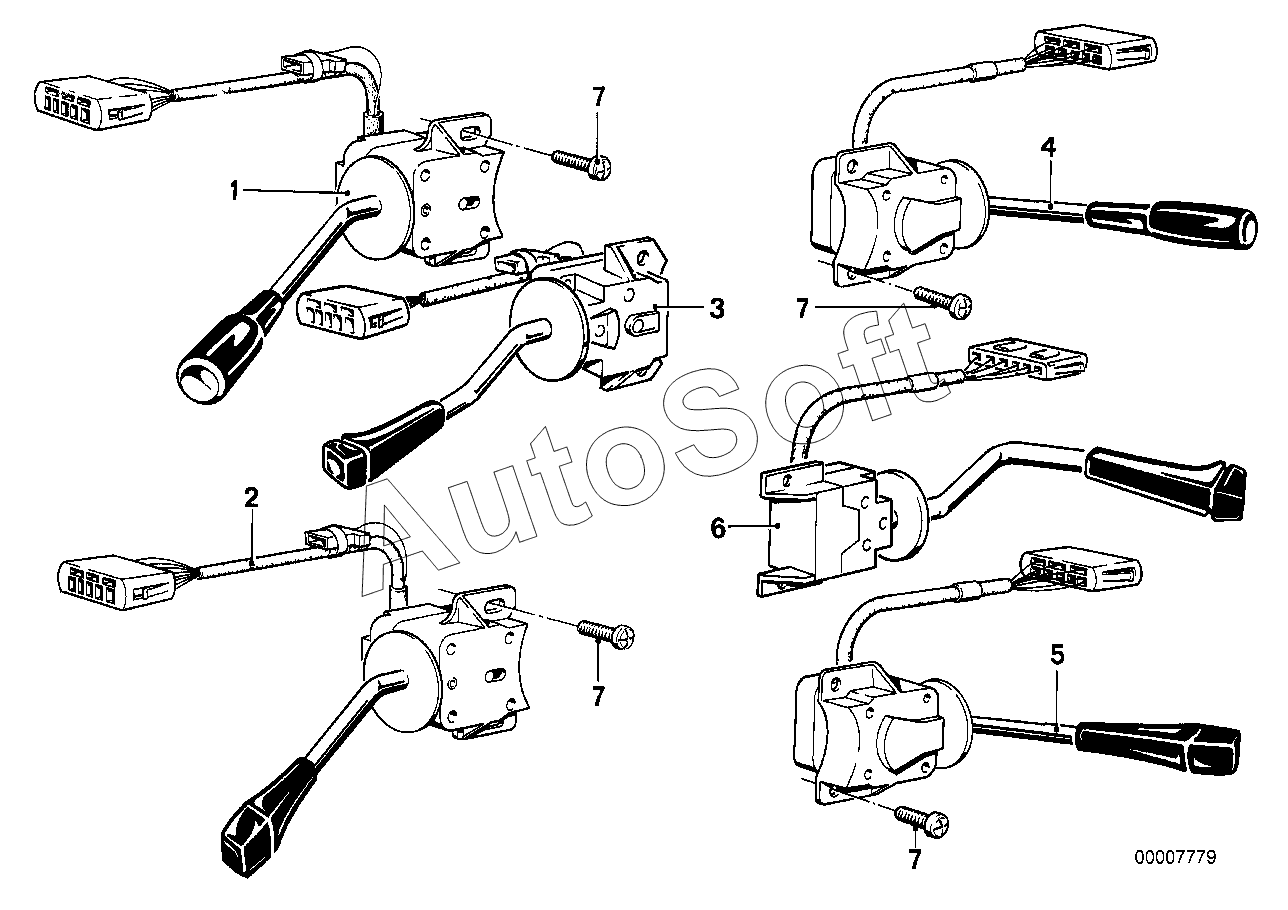 7
1
4
3
7
AutoSoft
2
6
7
5
7
00007779