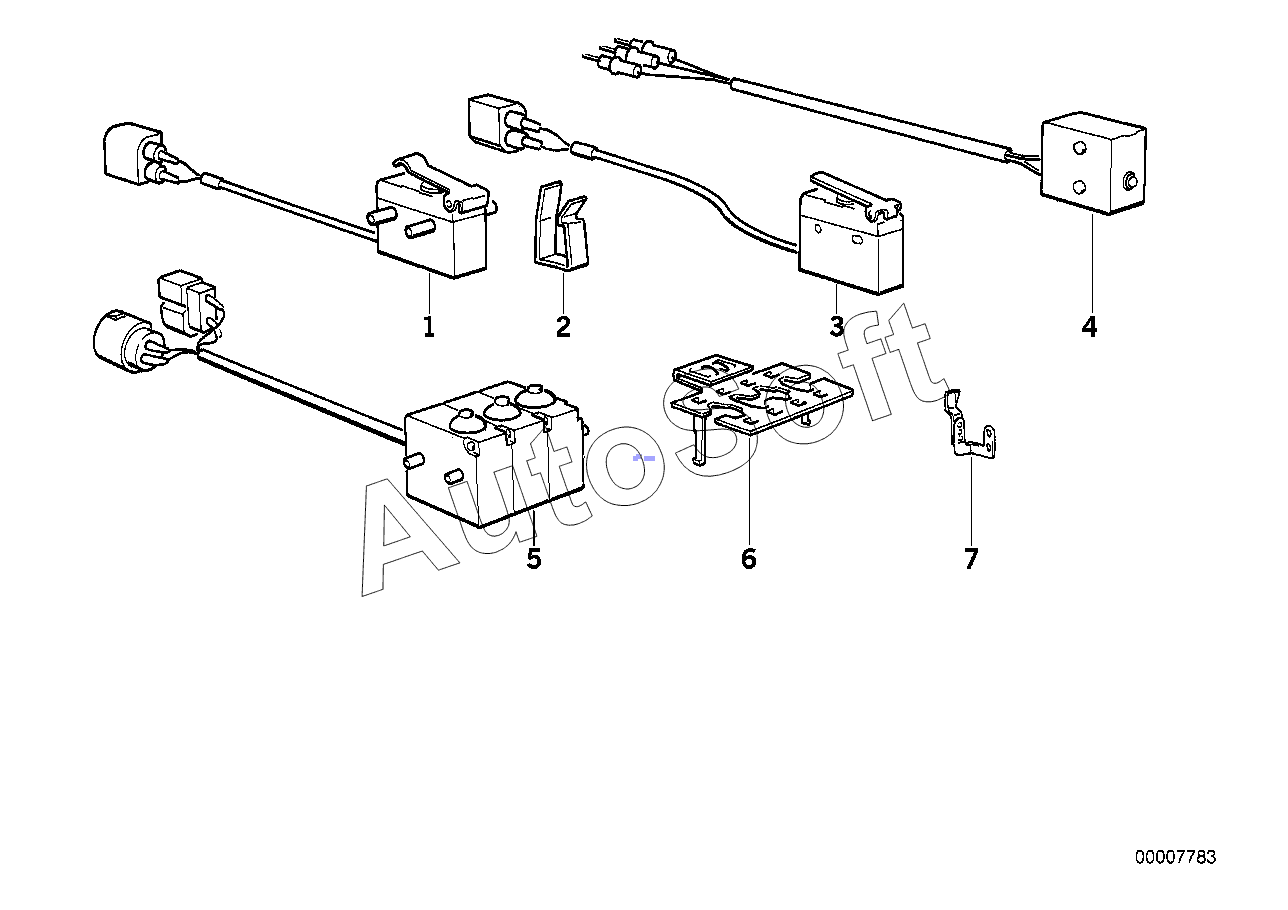 1
2
3
4
5
6
7
AutoSoft
00007783