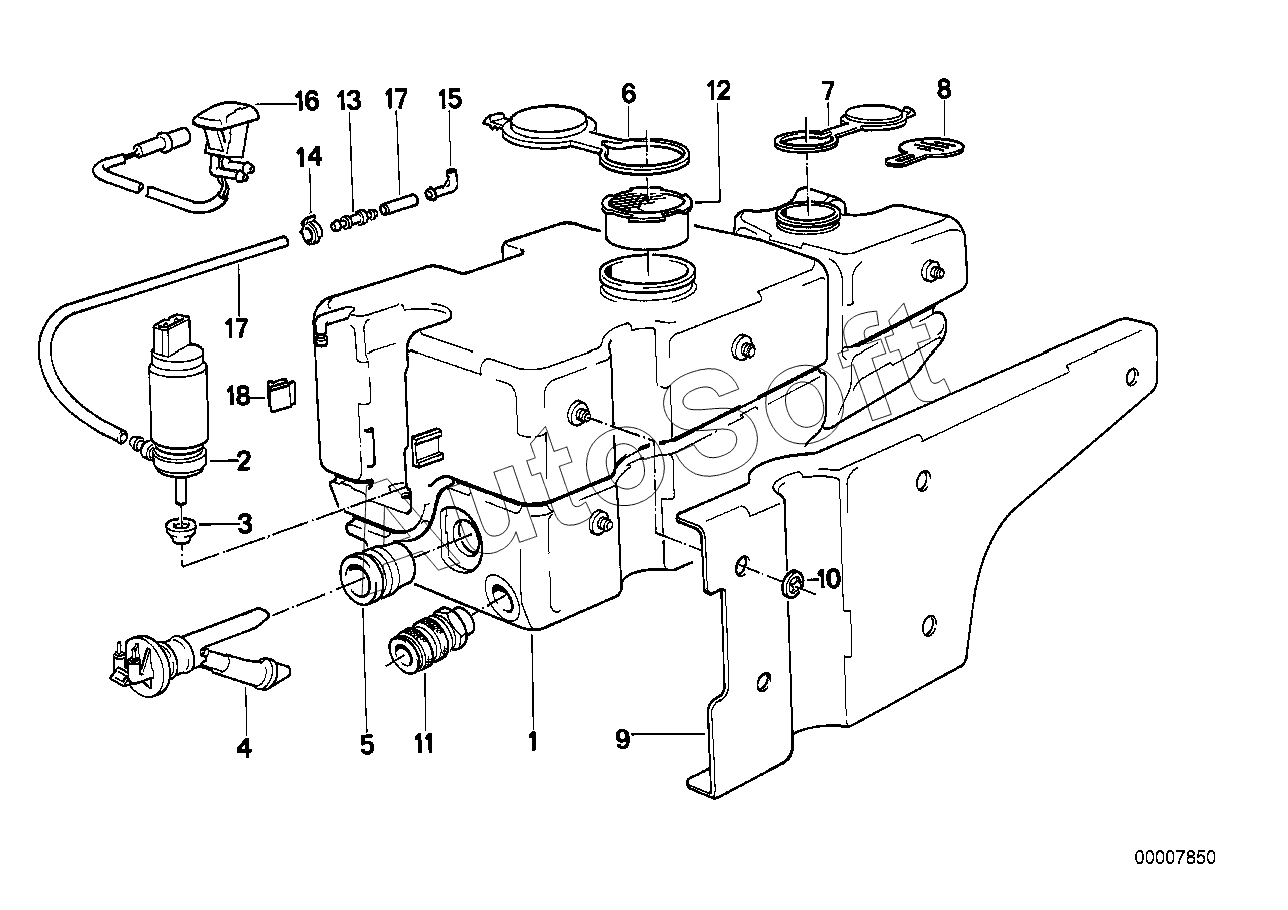 16
13
17
15
6
12
7
8
14
17
18
2
3
AutoSoft
10
4
5
11
1
9
00007850