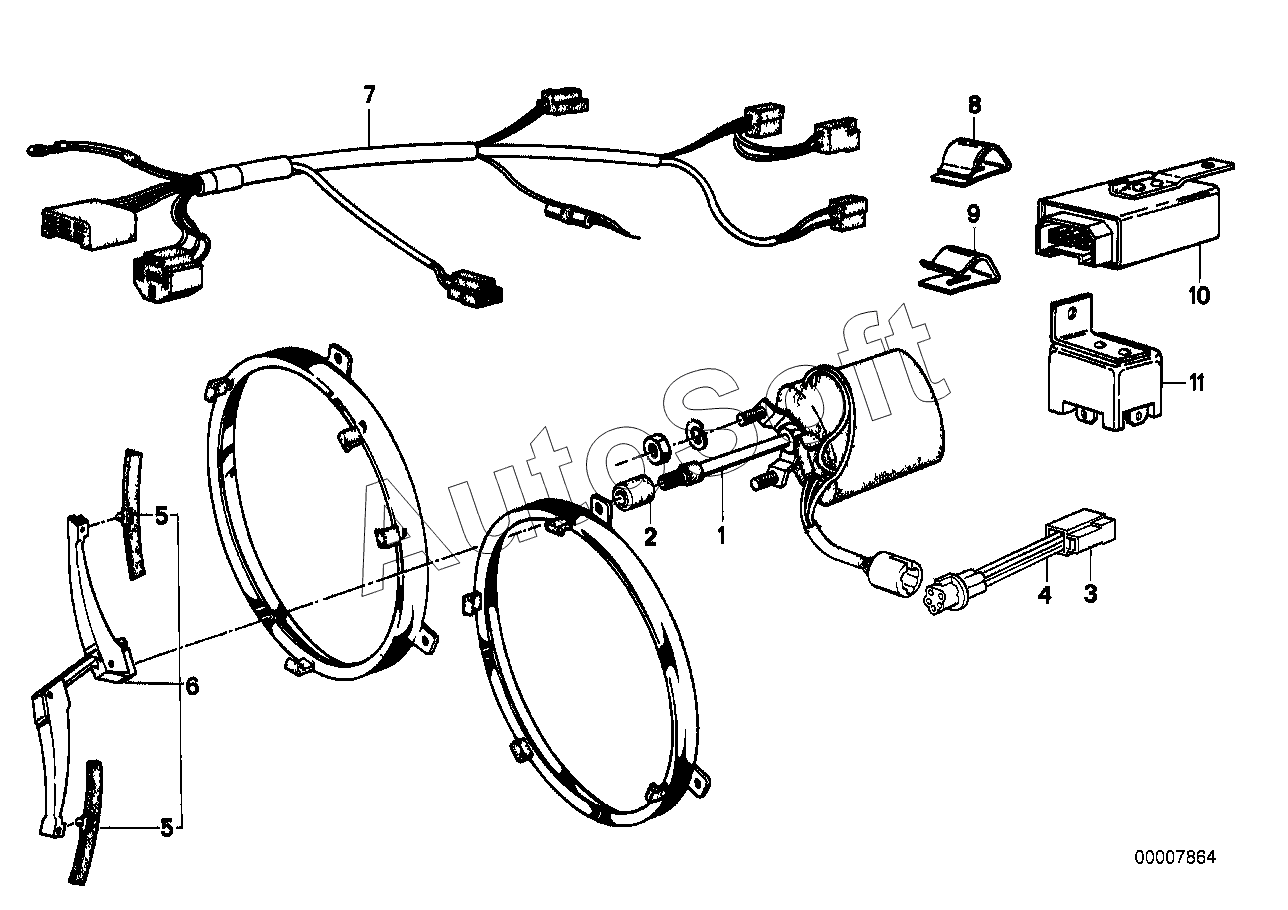 7
8
9
10
11
AutoSoft
5
2
1
4
3
6
5
00007864