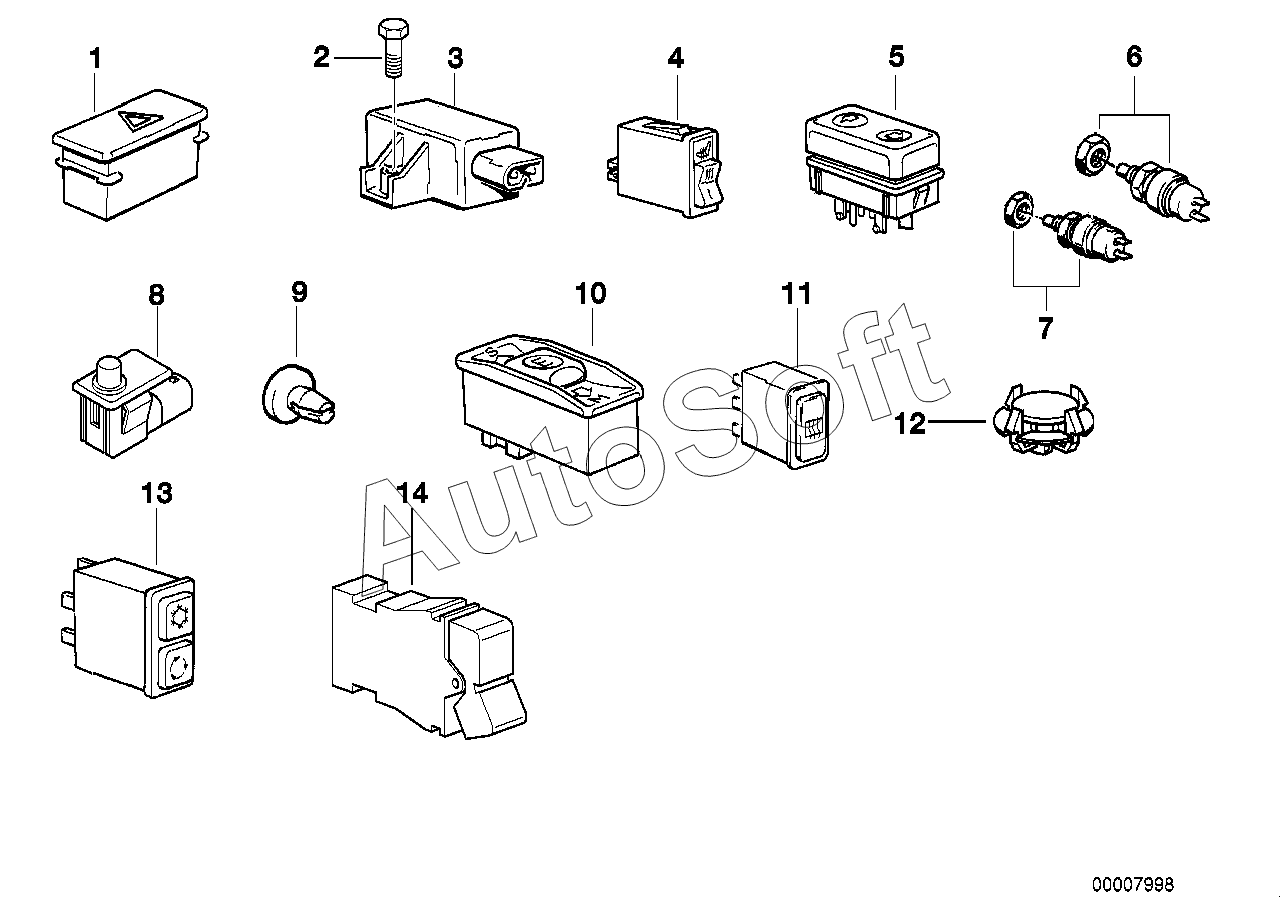 1
2
3
4
5
6
7
8
9
10
11
12
13
14
AutoSoft
00007998