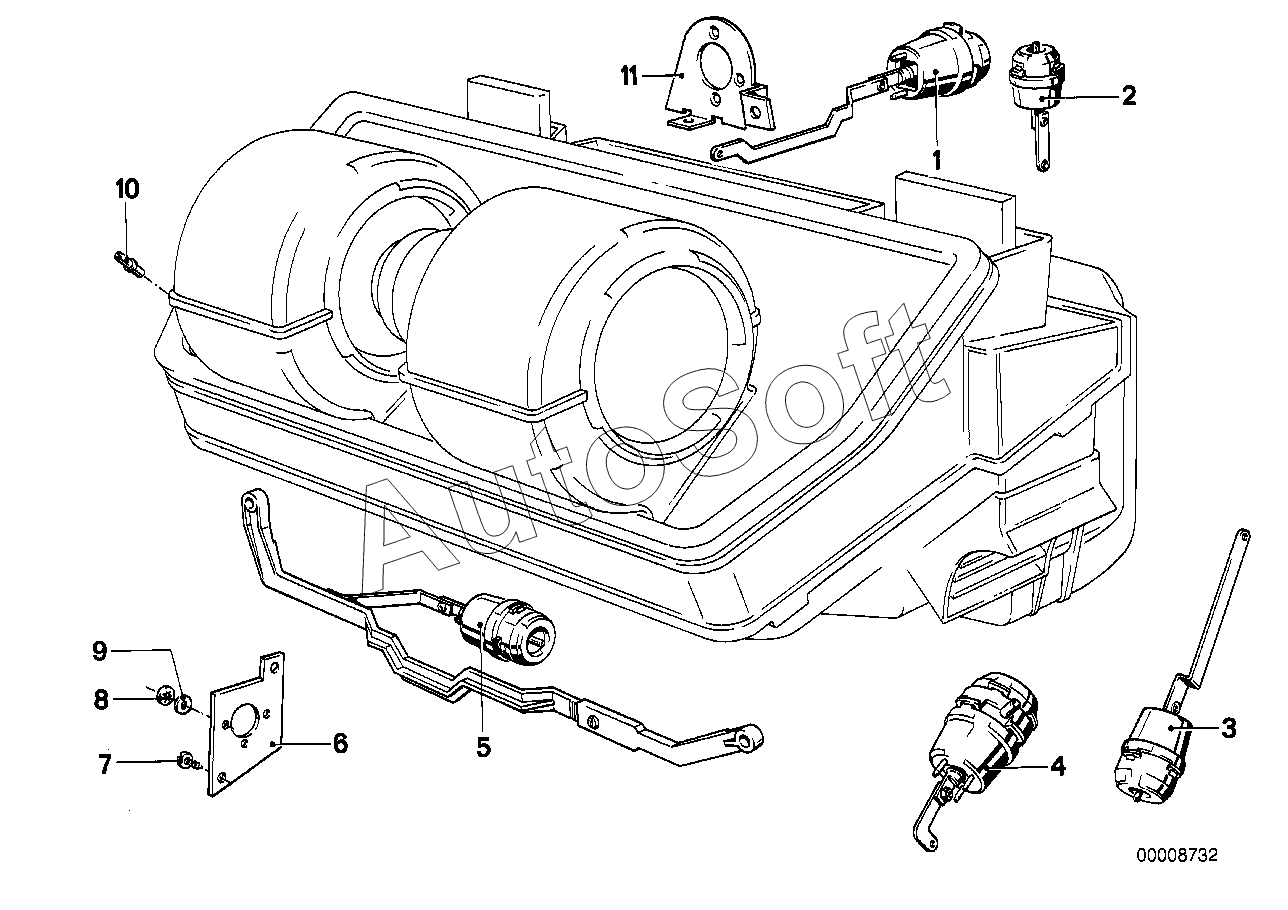 11
1
2
10
AutoSoft
9
8
7
6
5
4
3
00008732