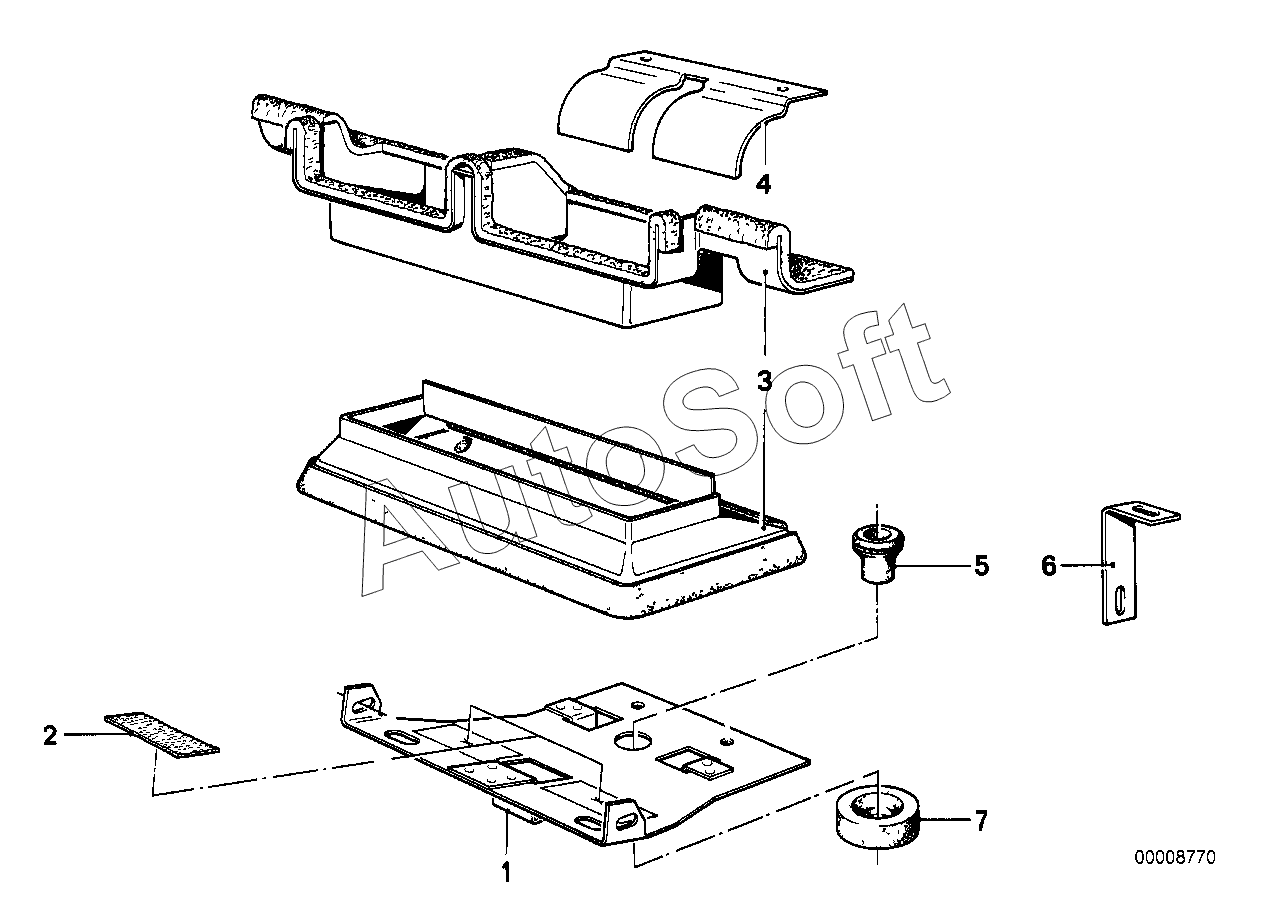 4
3
AutoSoft
5
6
2
7
1
00008770