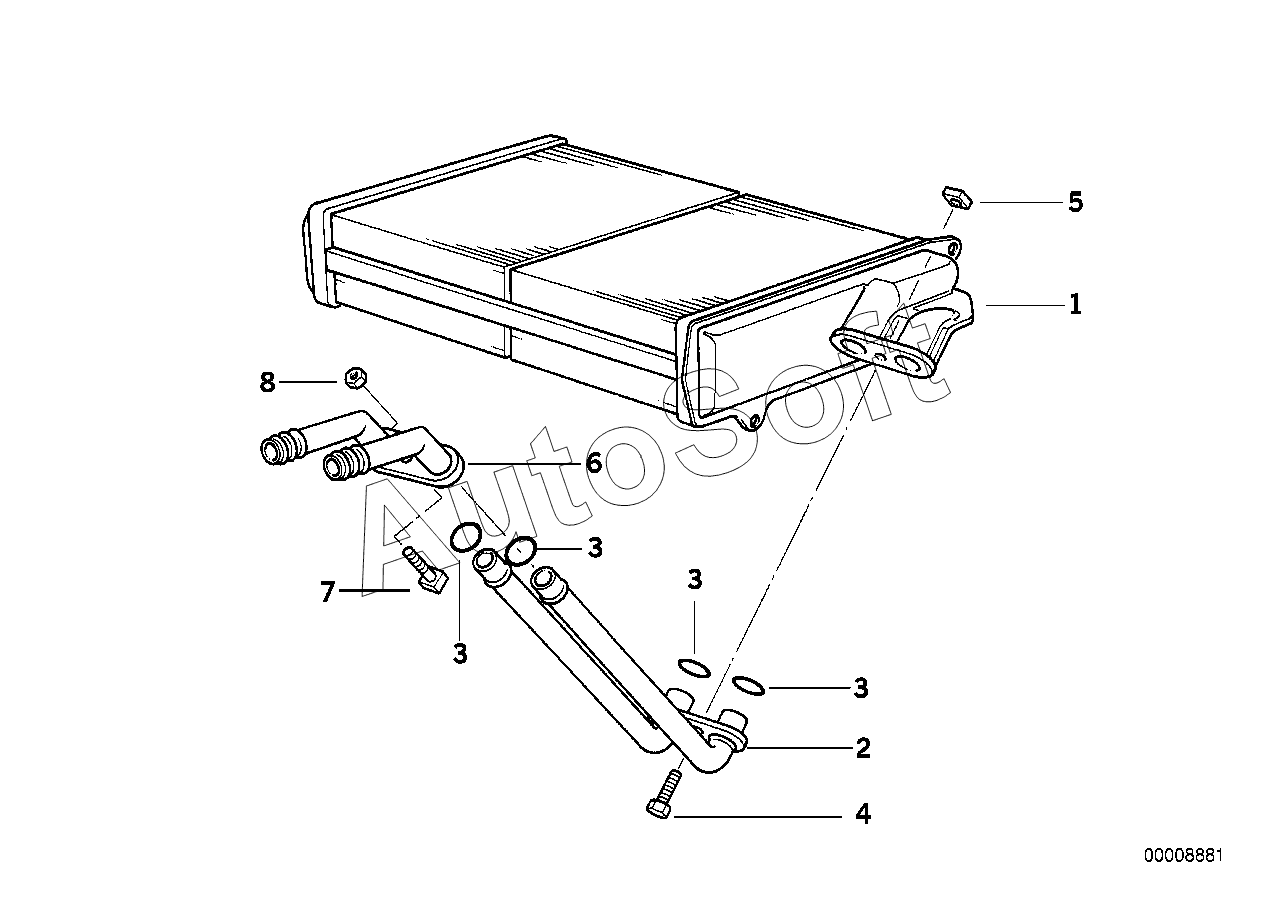 5
1
8
6
AutoSoft
3
7
3
3
3
2
4
00008881