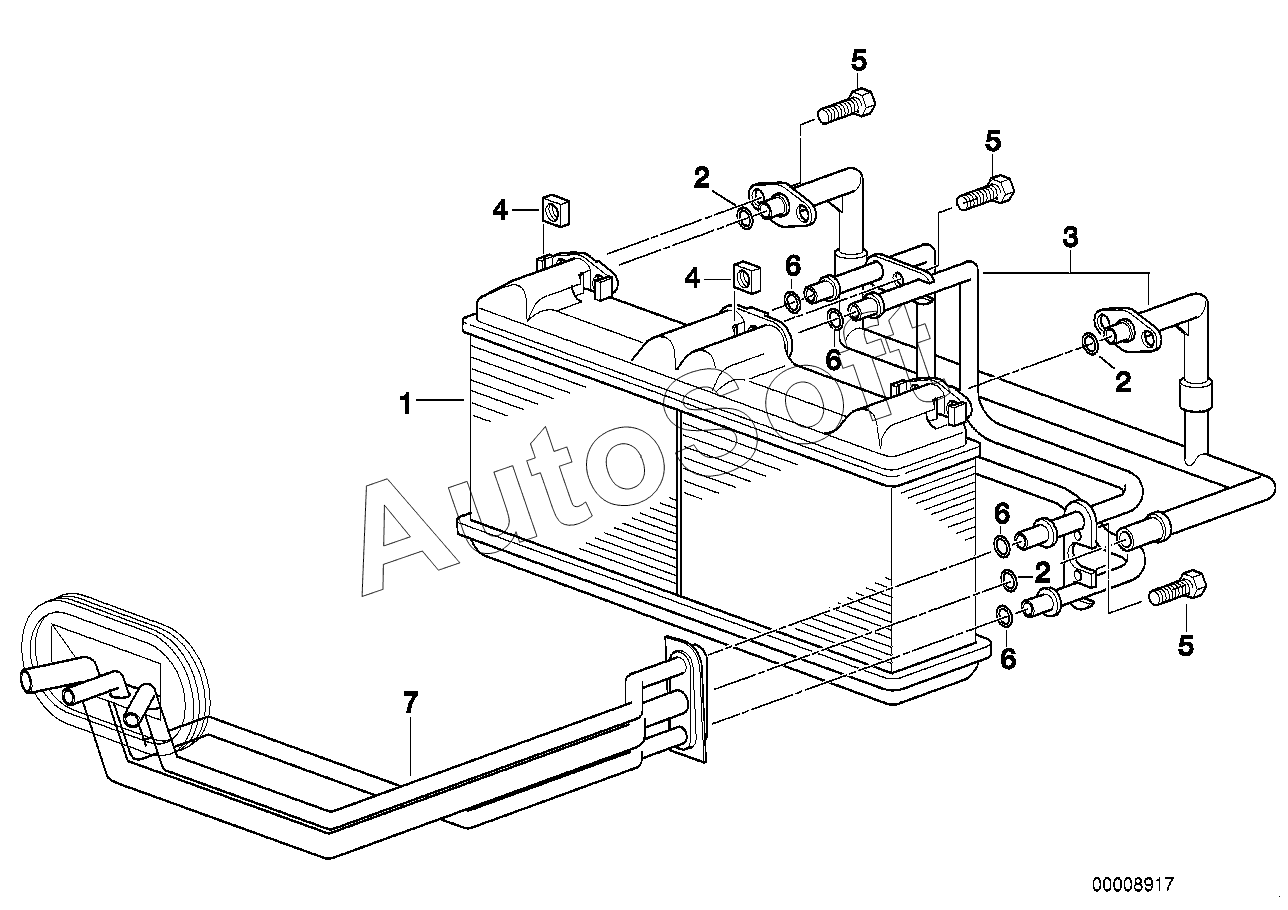 5
5
2
4
3
4
6
6
2
1
AutoSoft
6
2
6
5
7
00008917