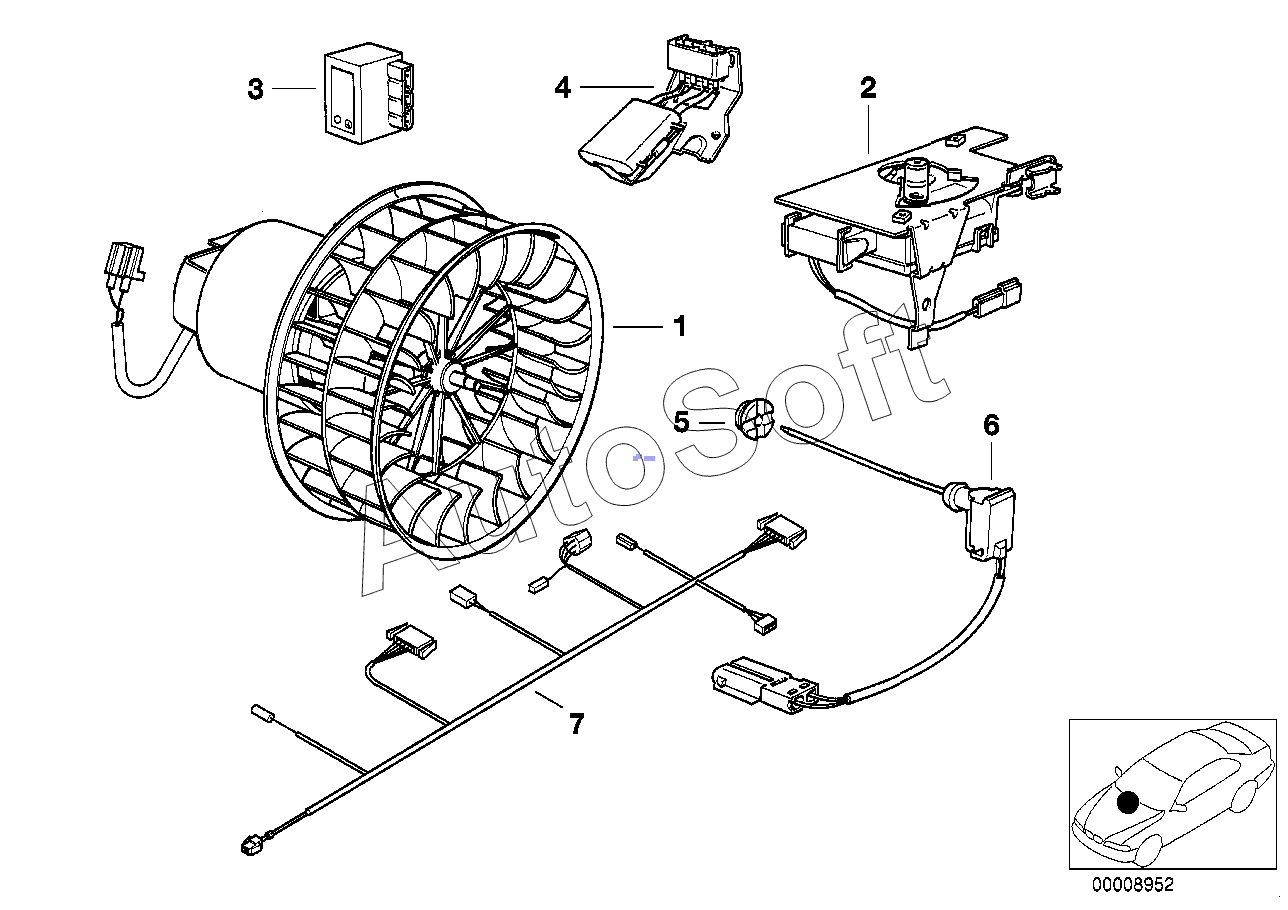 3
4
2
1
5
6
7
AutoSoft
00008952