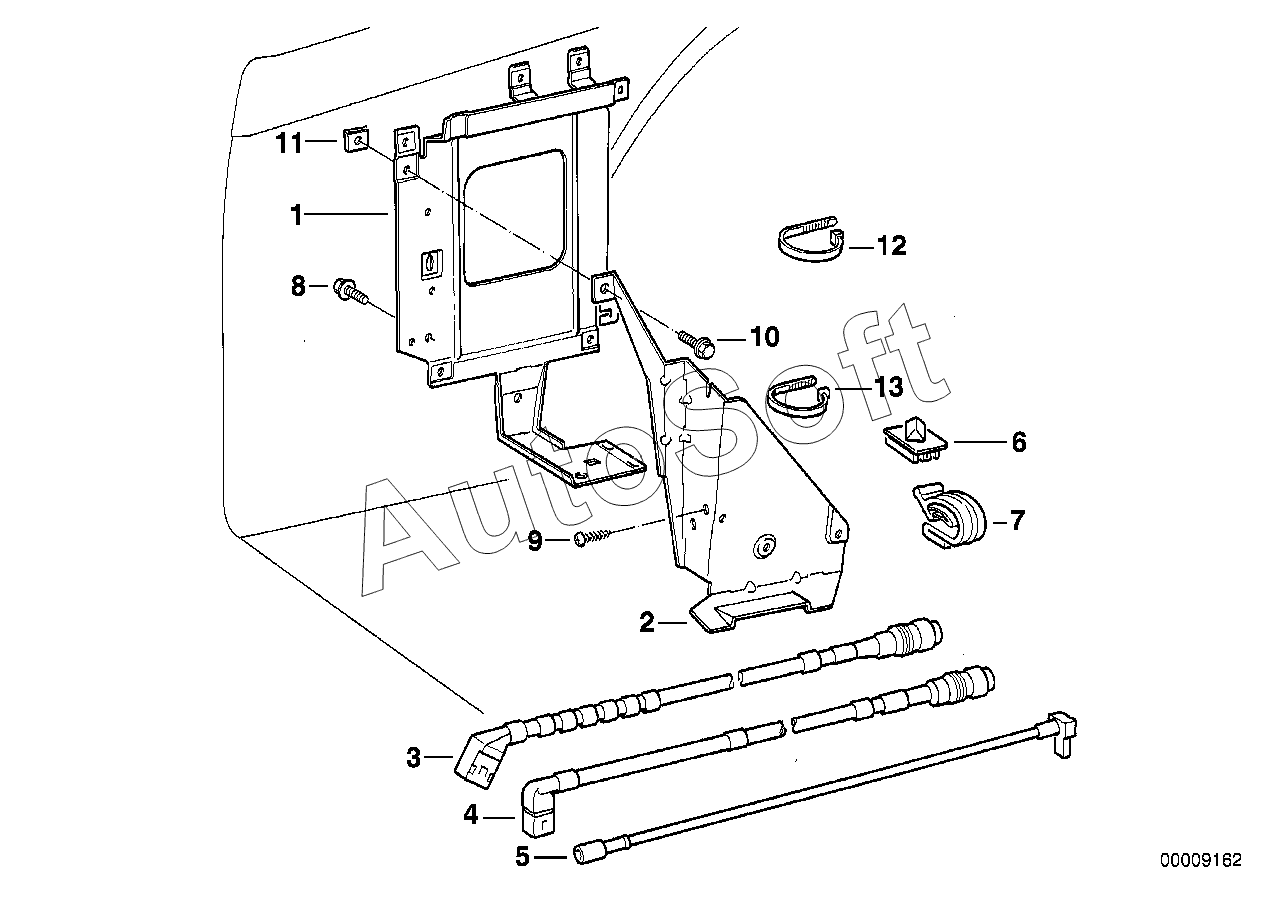 11
1
8
12
10
13
6
7
9
2
3
4
5
AutoSoft
00009162