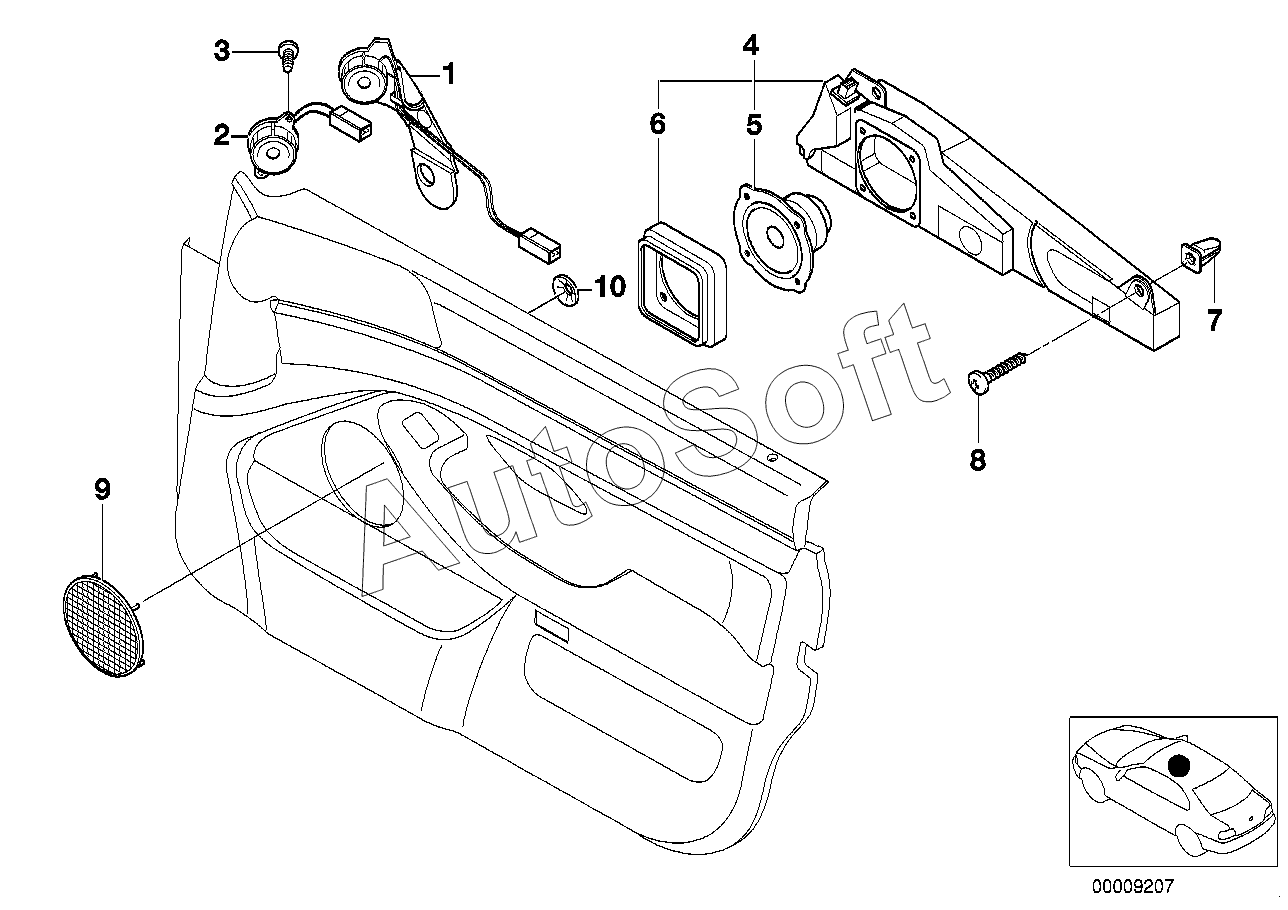 3
1
2
4
6
5
10
7
8
9
AutoSoft
00009207