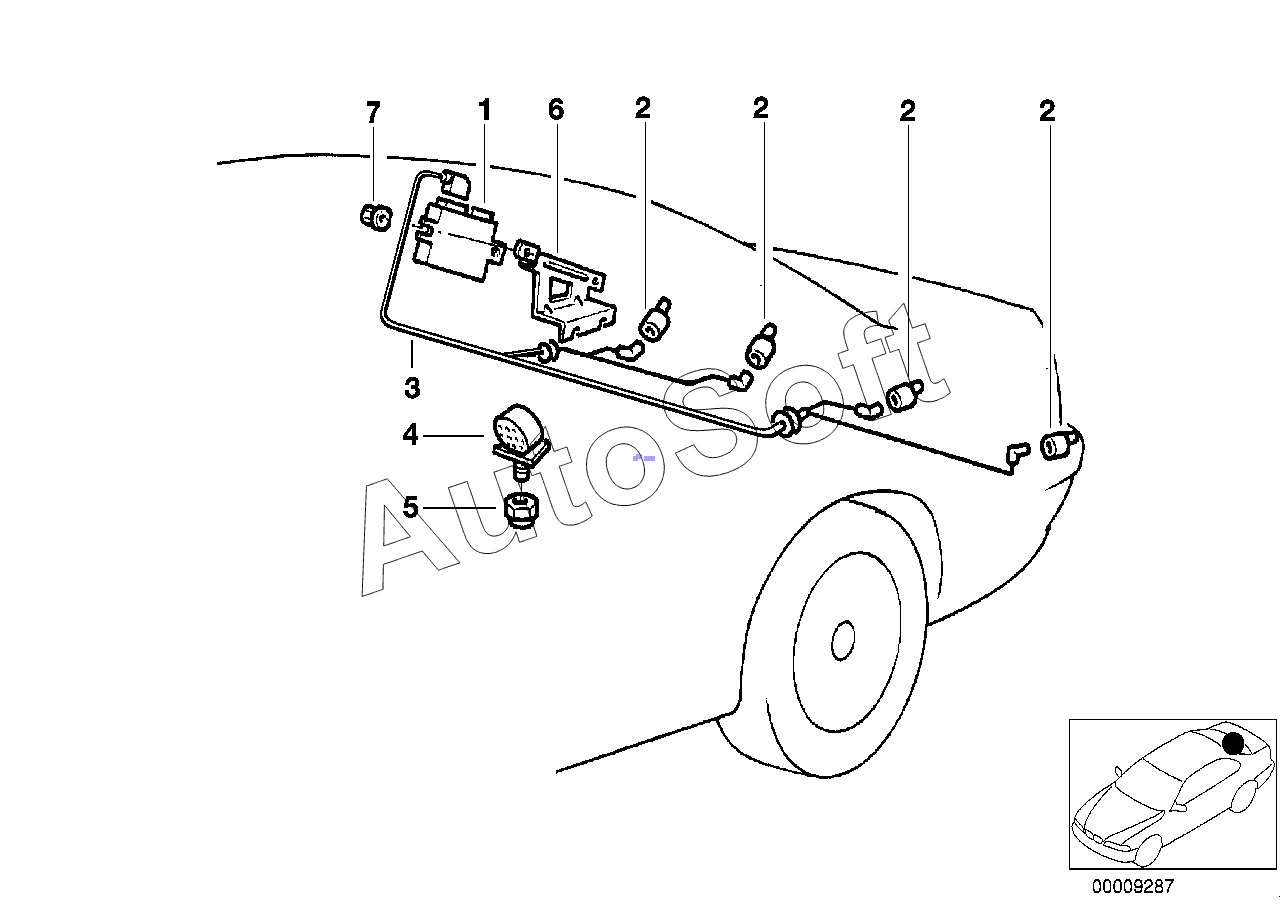 7
1
6
2
2
2
2
3
4
5
AutoSoft
00009287