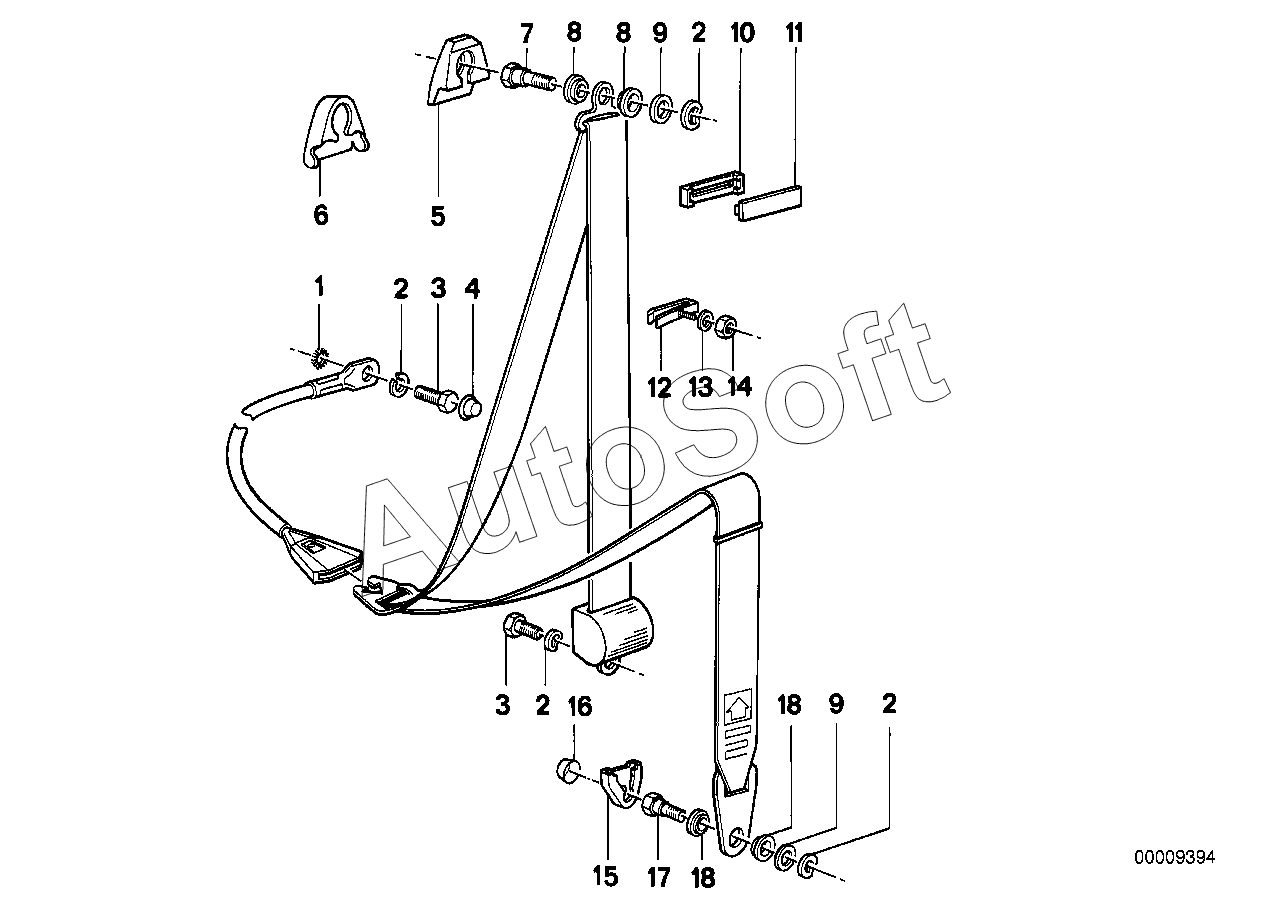 7 8 8 9 2 10 11

6 5

1 2 3 4

12 13 14

AutoSoft

3 2 16

18 9 2

15 17 18

00009394