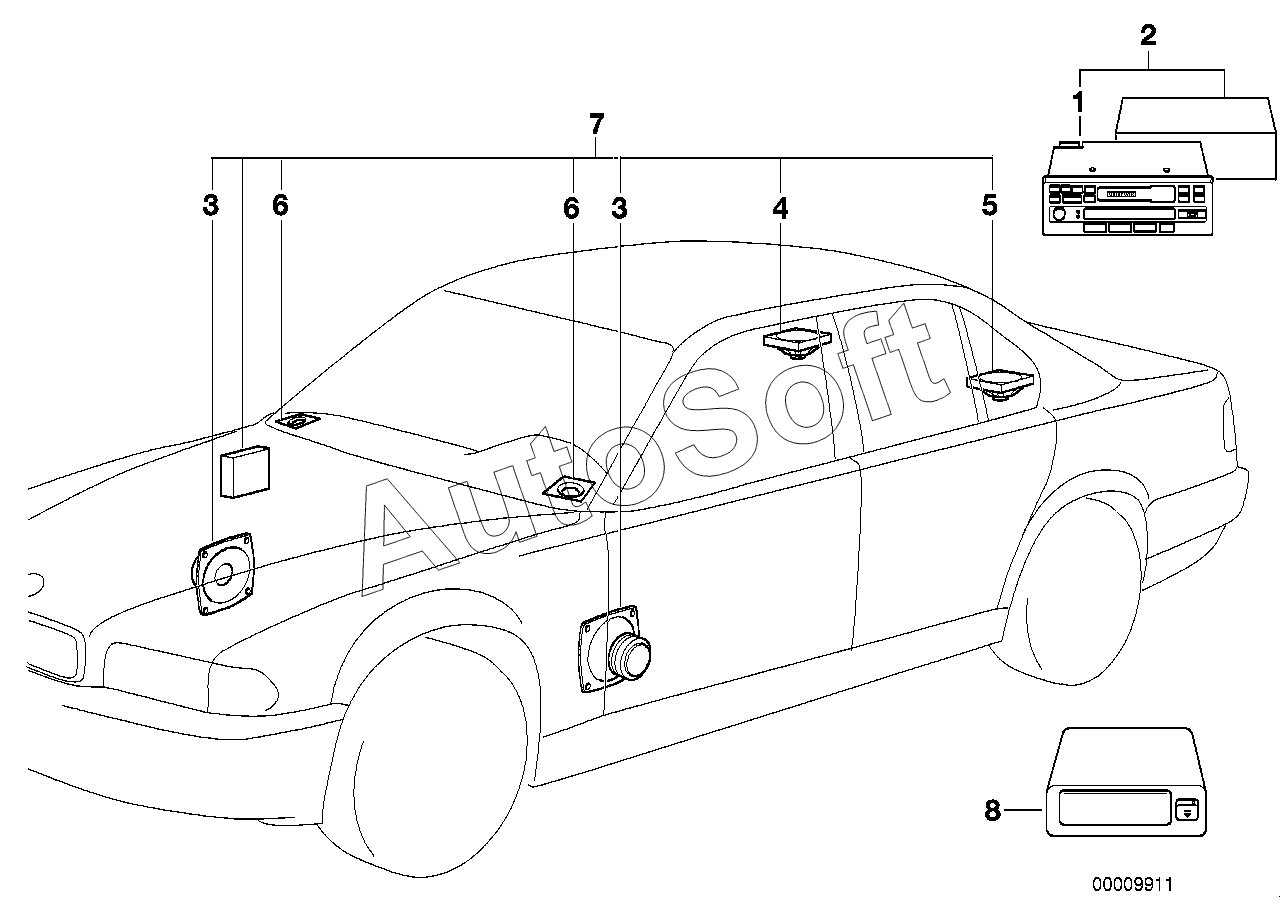 2
1
7
3
6
6
3
4
5
AutoSoft
8
00009911