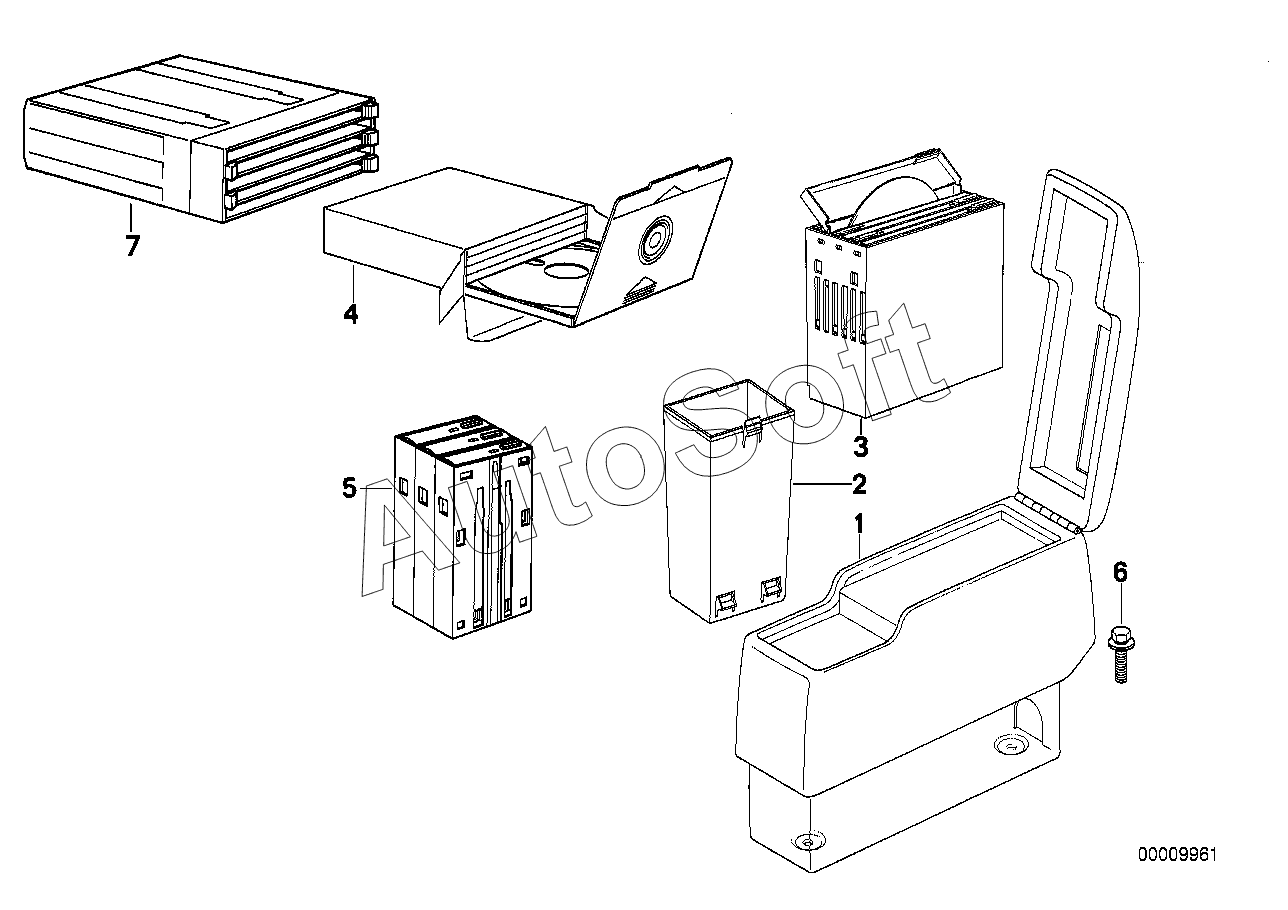 7
4
3
AutoSoft
5
2
1
6
00009961