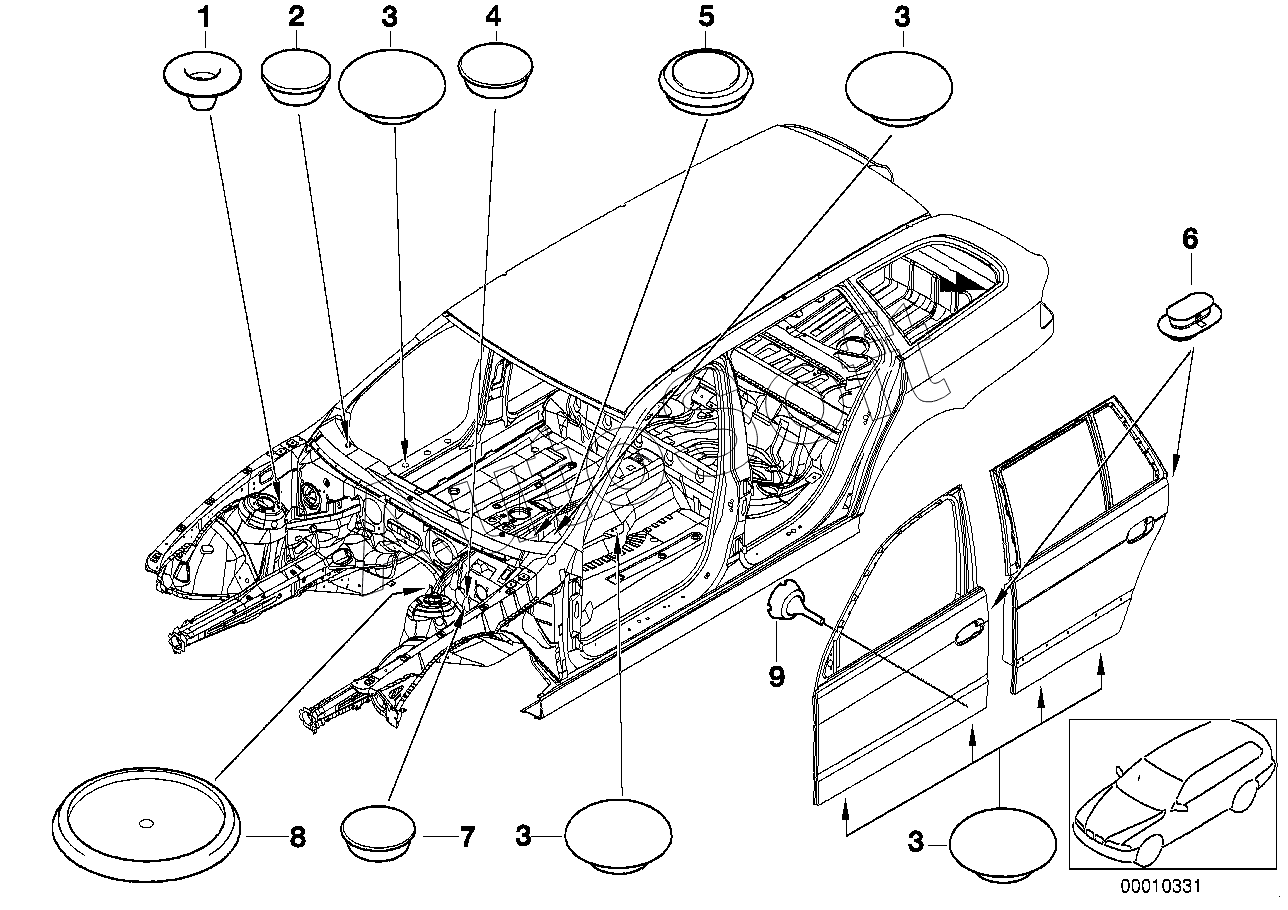 1
2
3
4
5
3
6
9
8
7
3
3
00010331