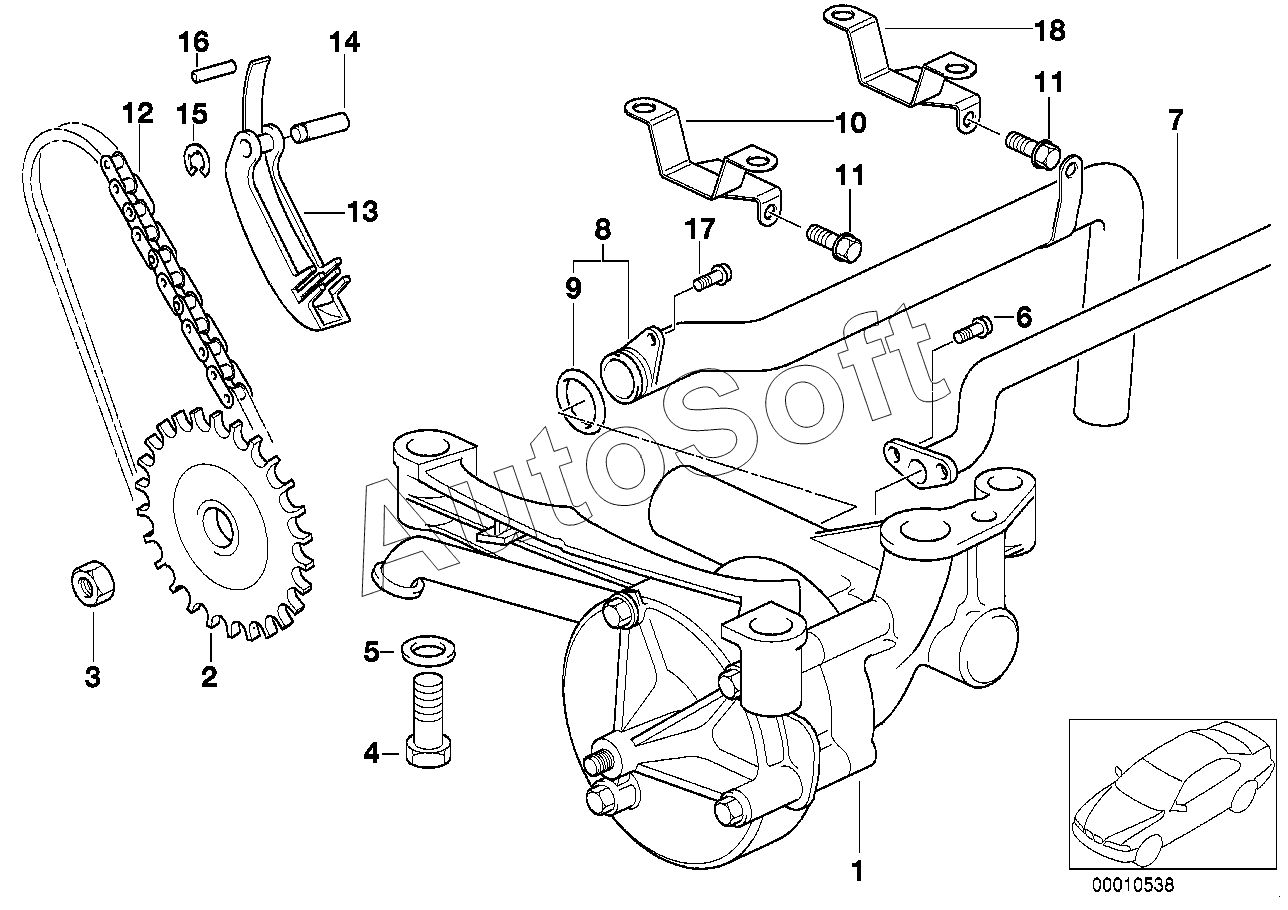 16
14
12
15
13
18
11
10
7
11
8
17
9
6
AutoSoft
3
2
5
4
1
00010538