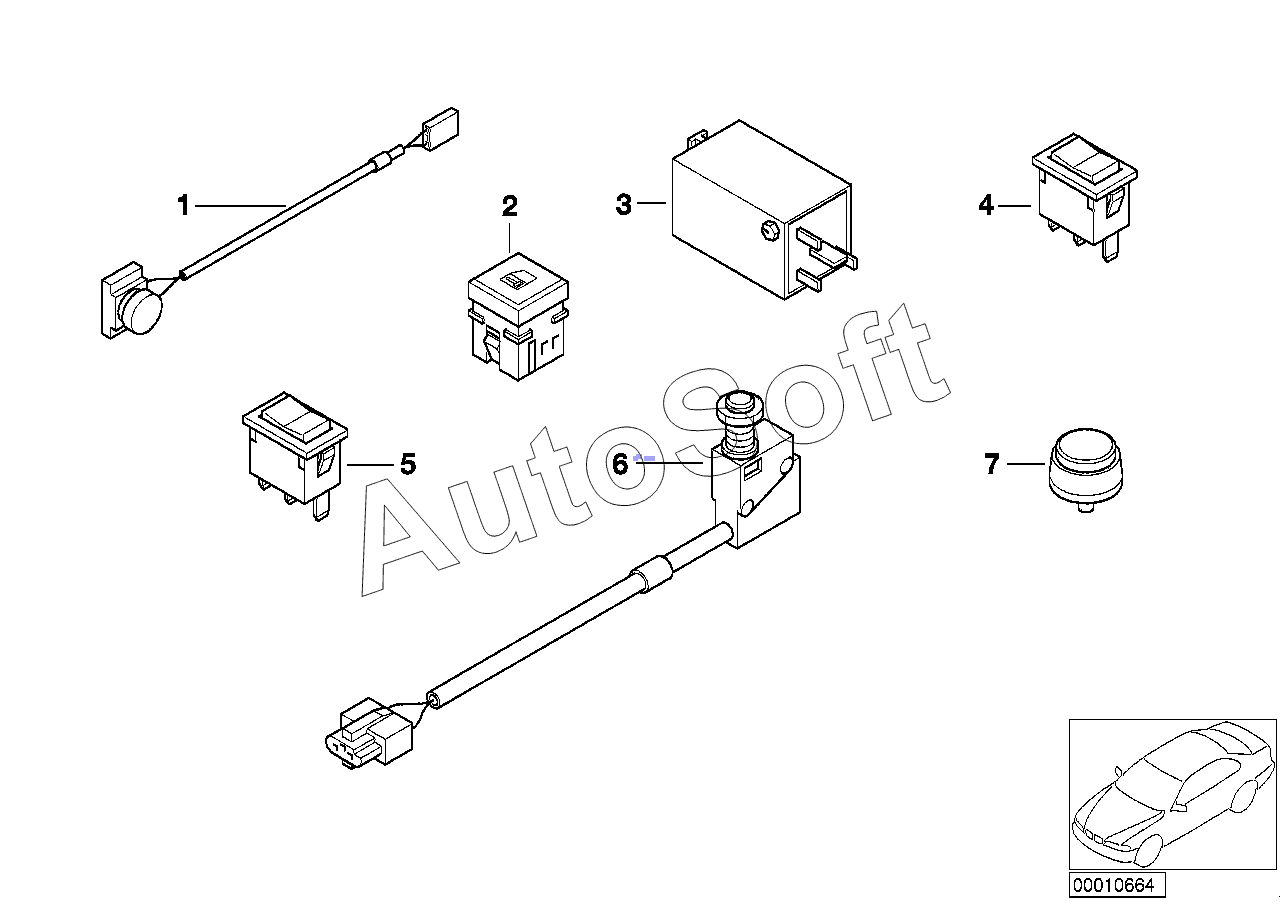 1
2
3
4
5
6
7
AutoSoft
00010664