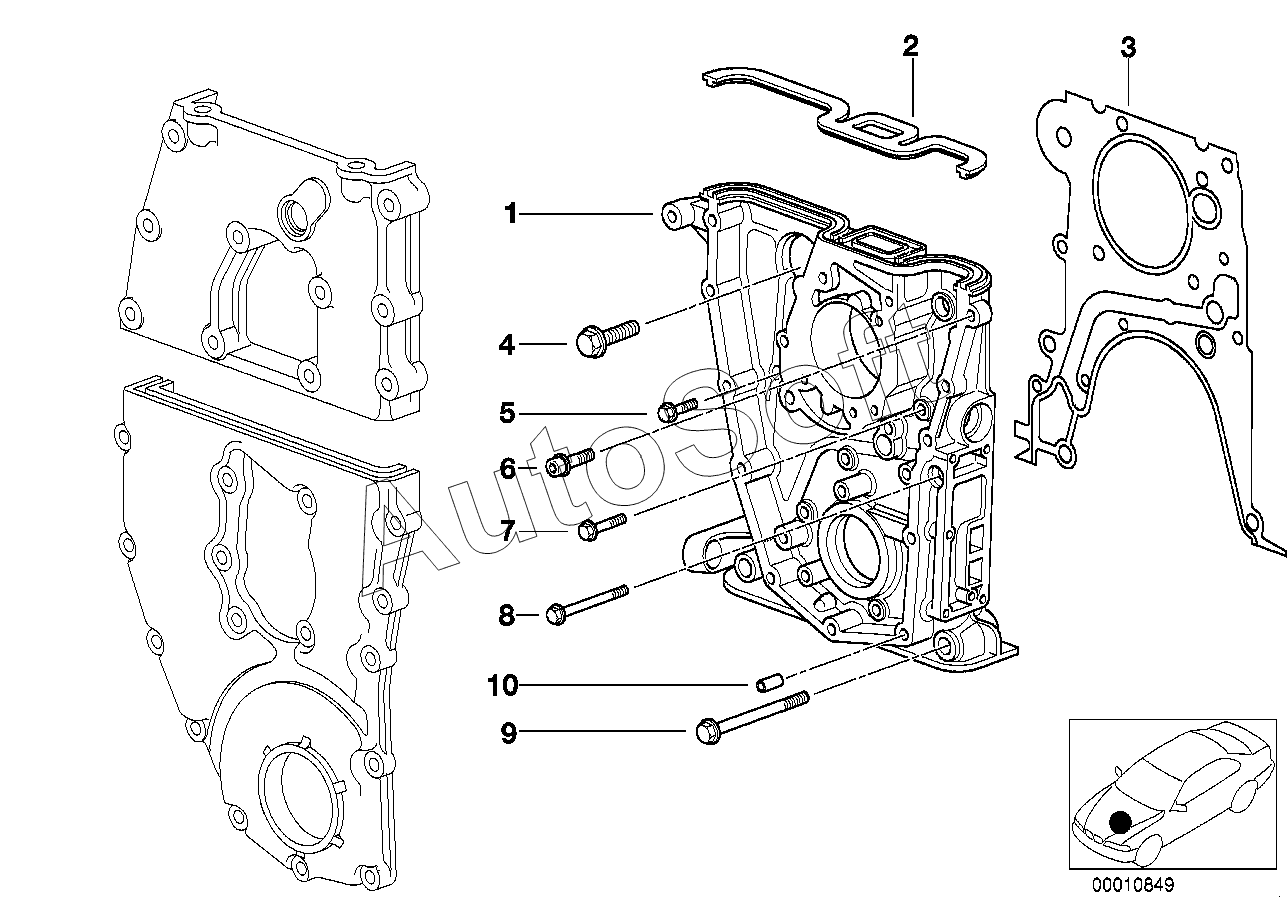 2
3
1
4
5
6
7
8
10
9
AutoSoft
00010849