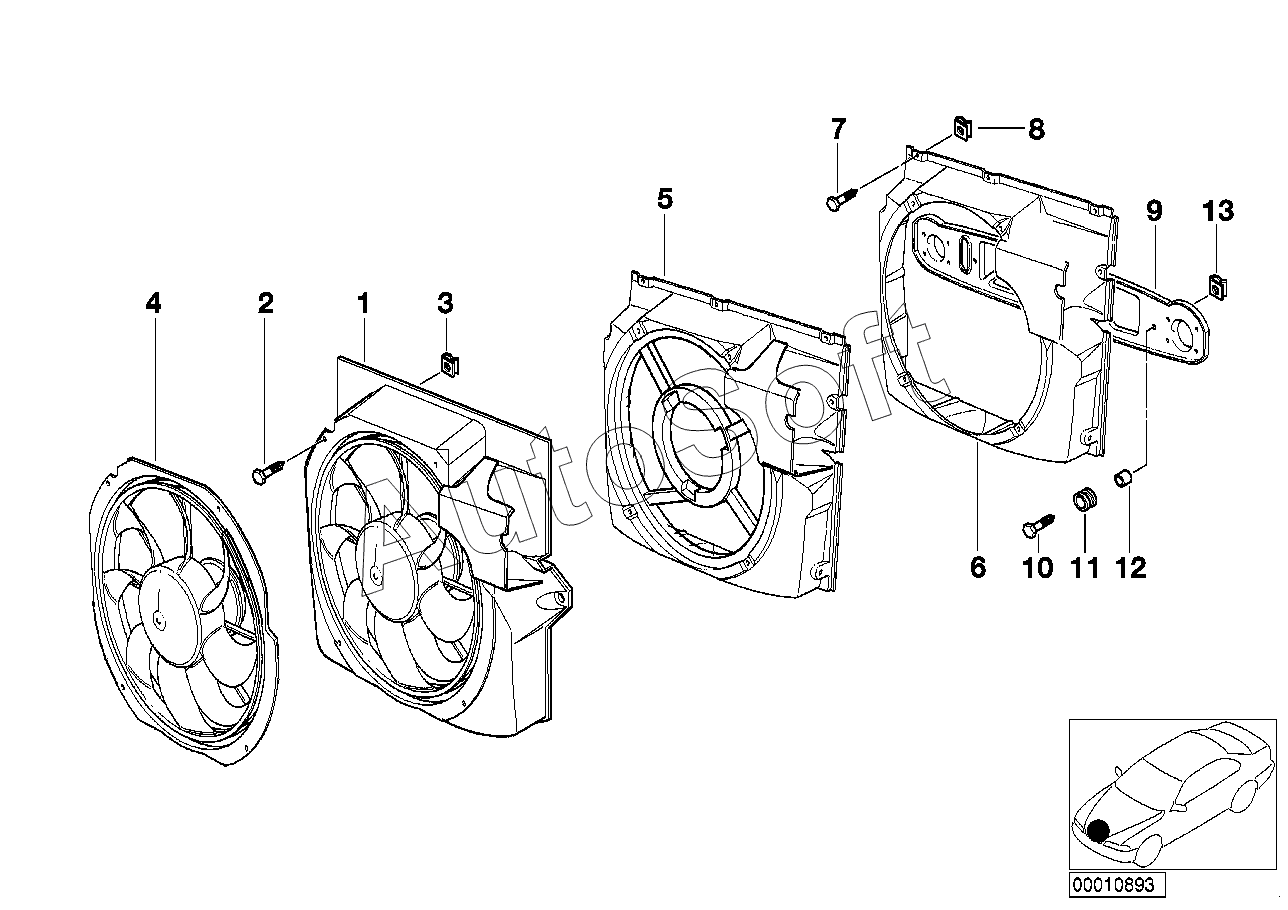 7
8
5
9
13
4
2
1
3
AutoSoft
6
10
11
12
00010893