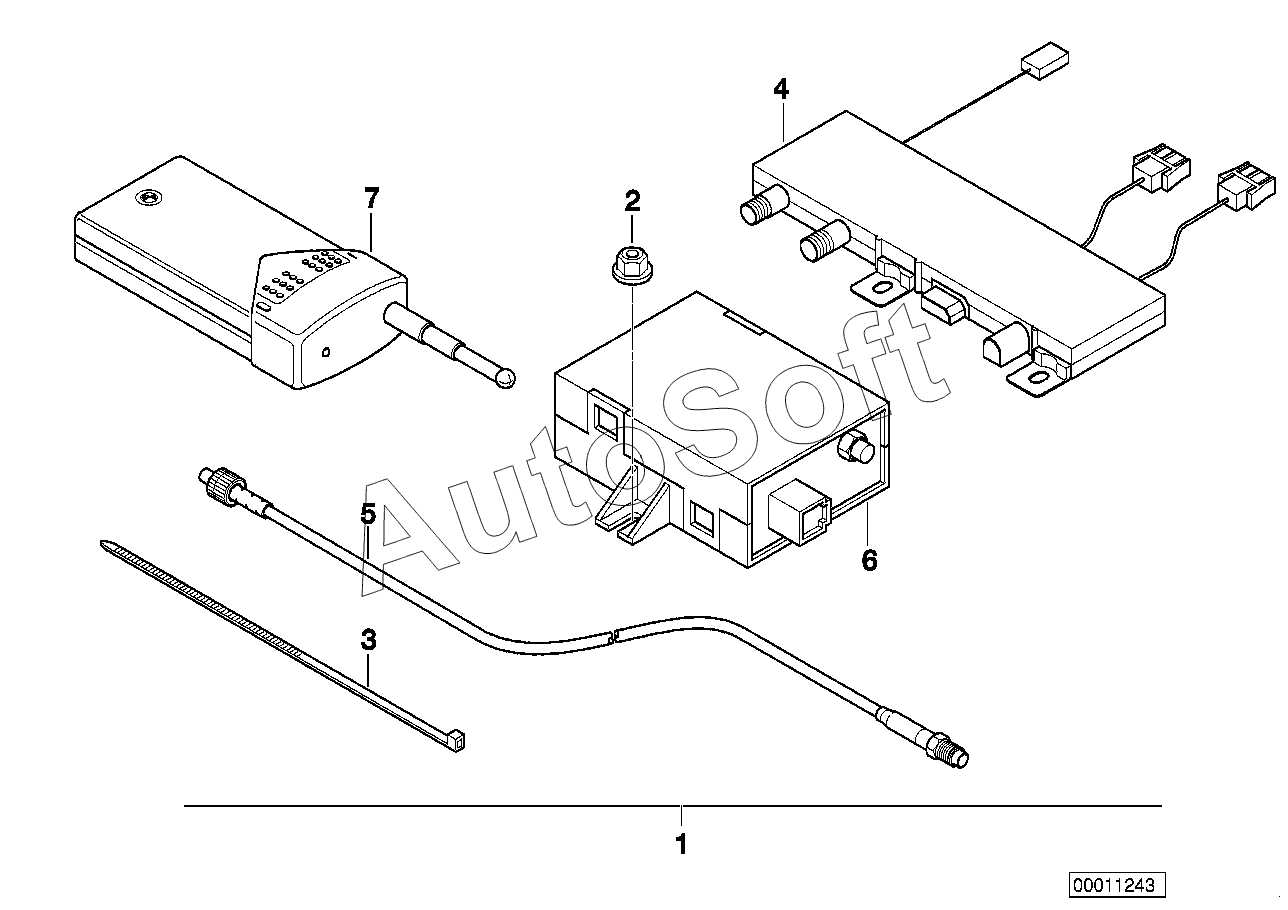 4
7
2
AutoSoft
5
6
3
1
00011243