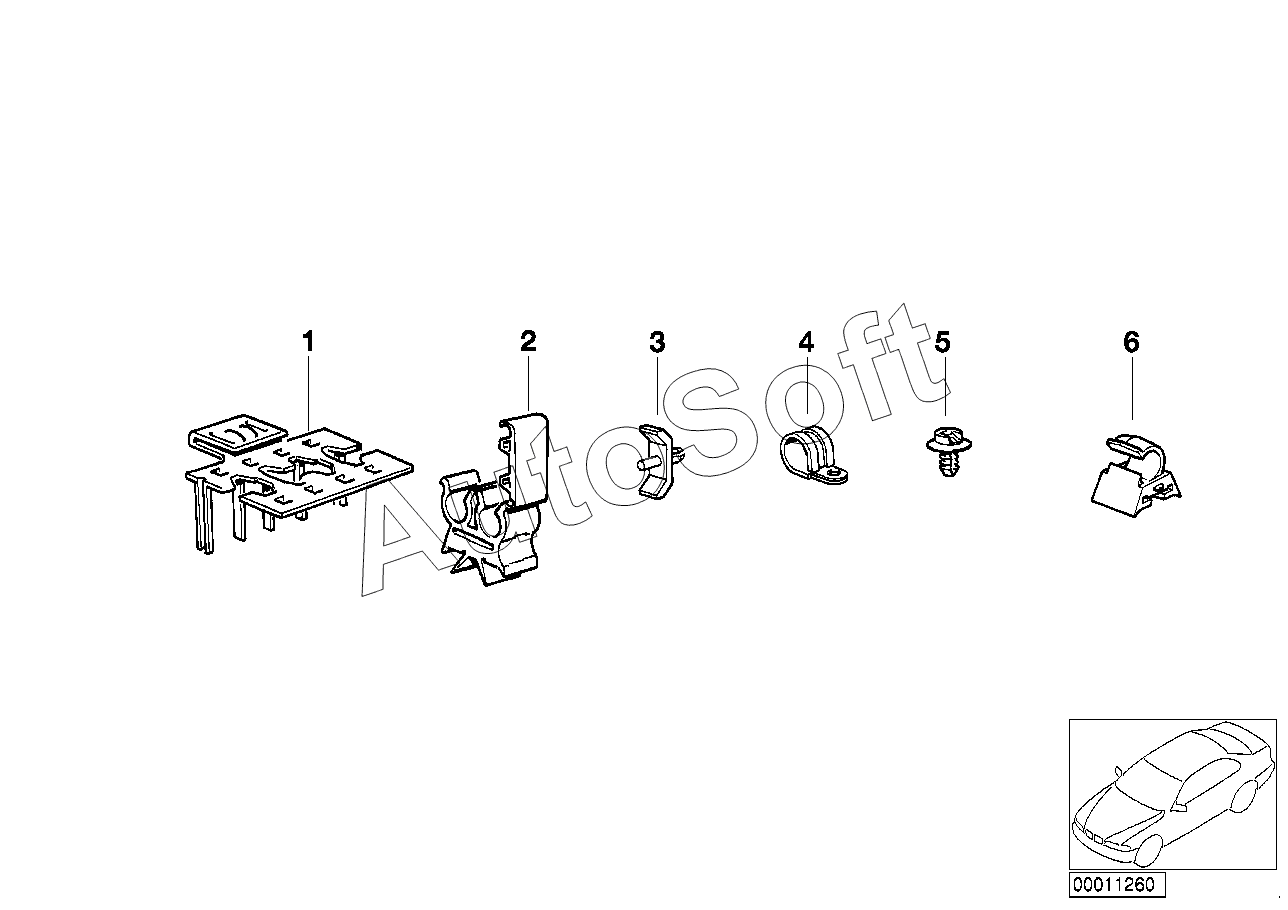 1
2
3
4
5
6
AutoSoft
00011260