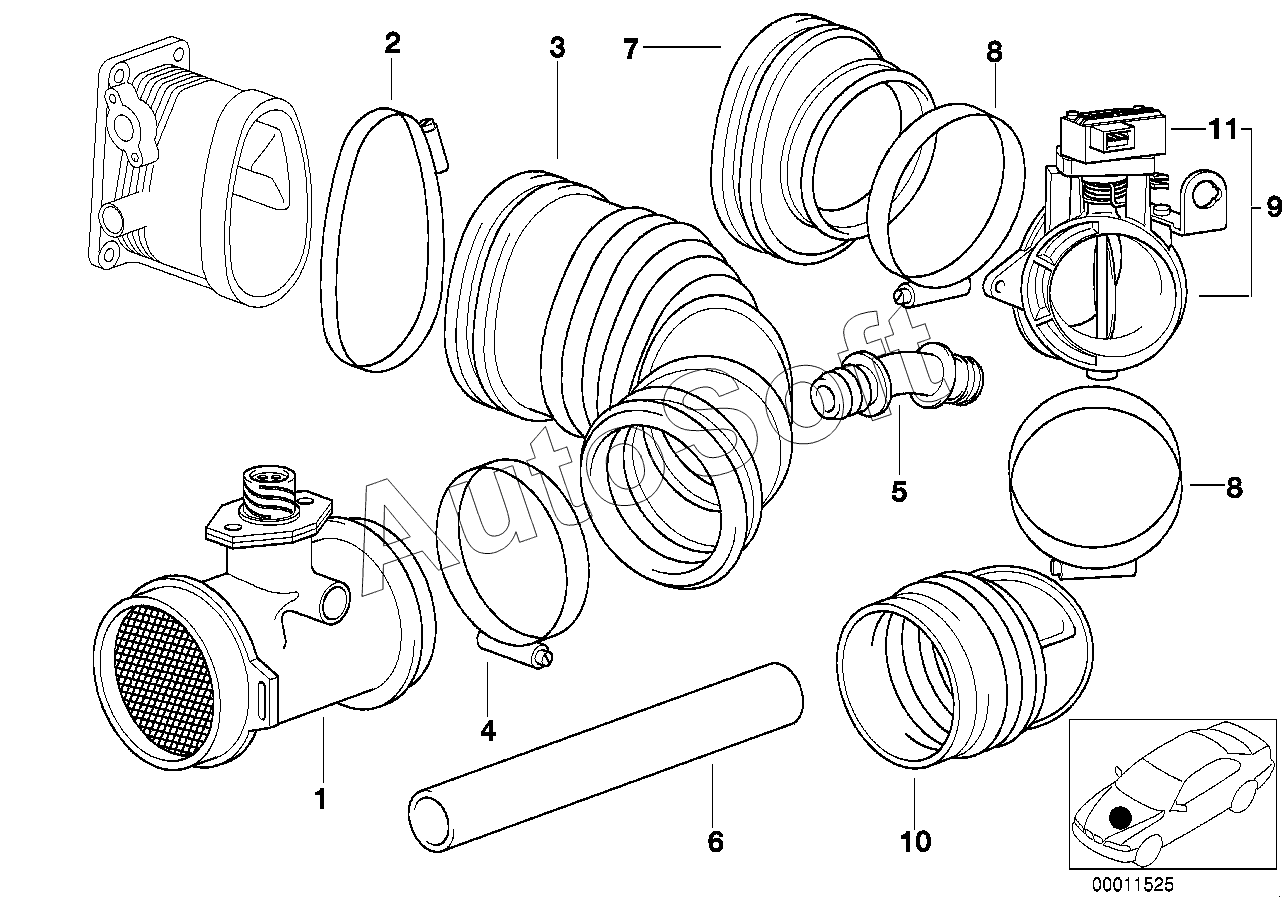 2
3
7
8
11
9
AutoSoft
5
8
4
1
6
10
00011525