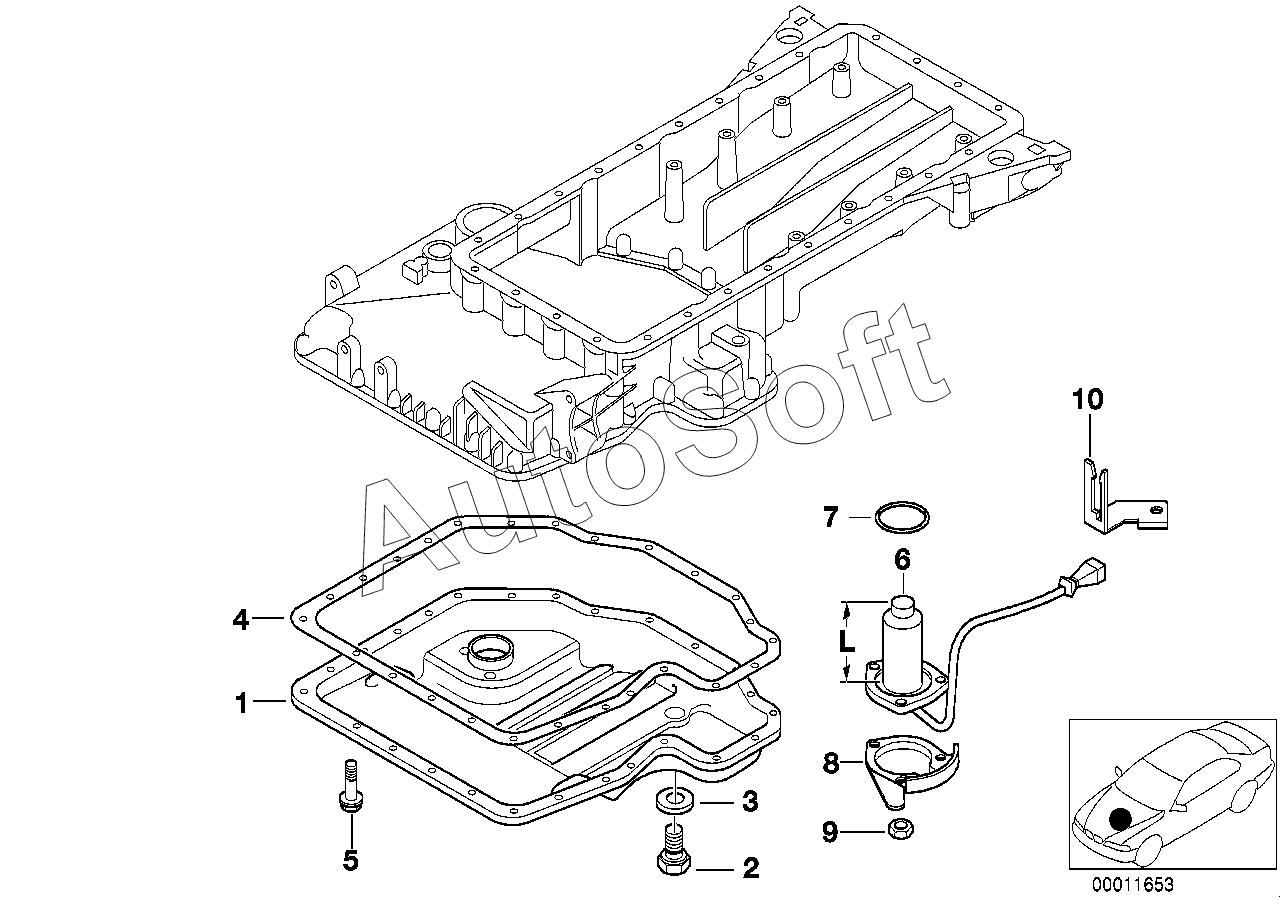 AutoSoft

10

7

6

L

4

1

8

3

9

5

2

00011653