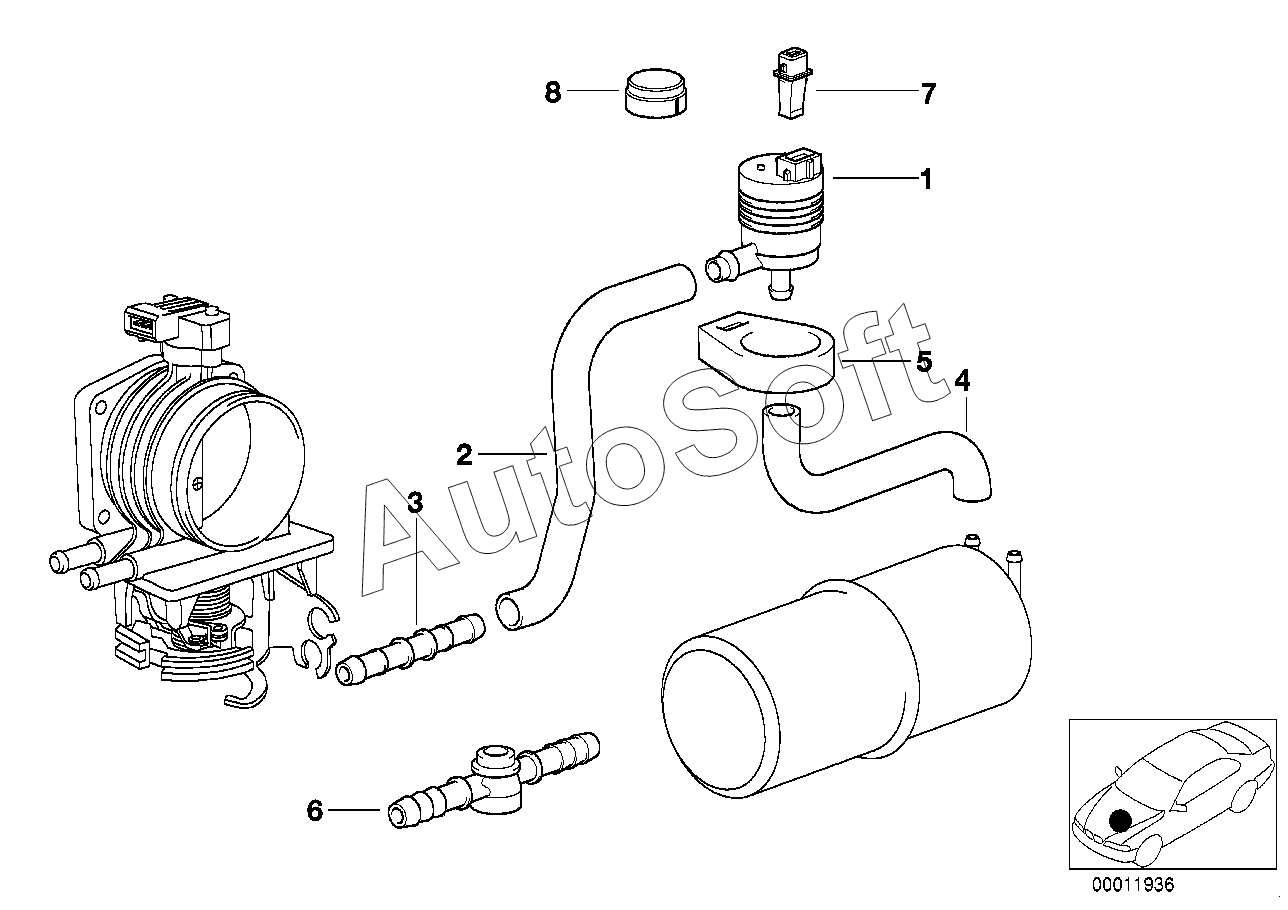 8
7
1
5
4
2
3
AutoSoft
6
00011936