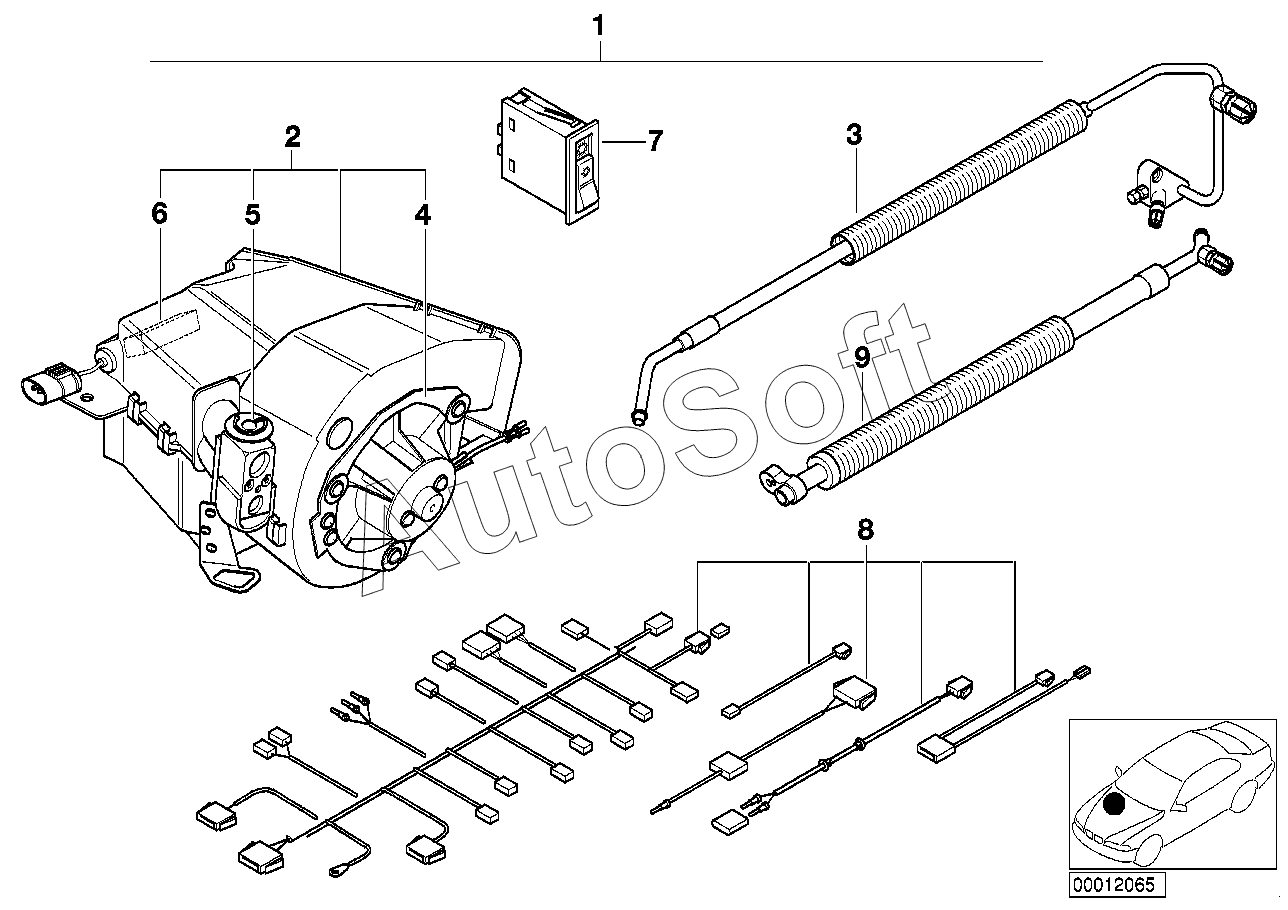 1
2
7
3
6
5
4
9
AutoSoft
8
00012065