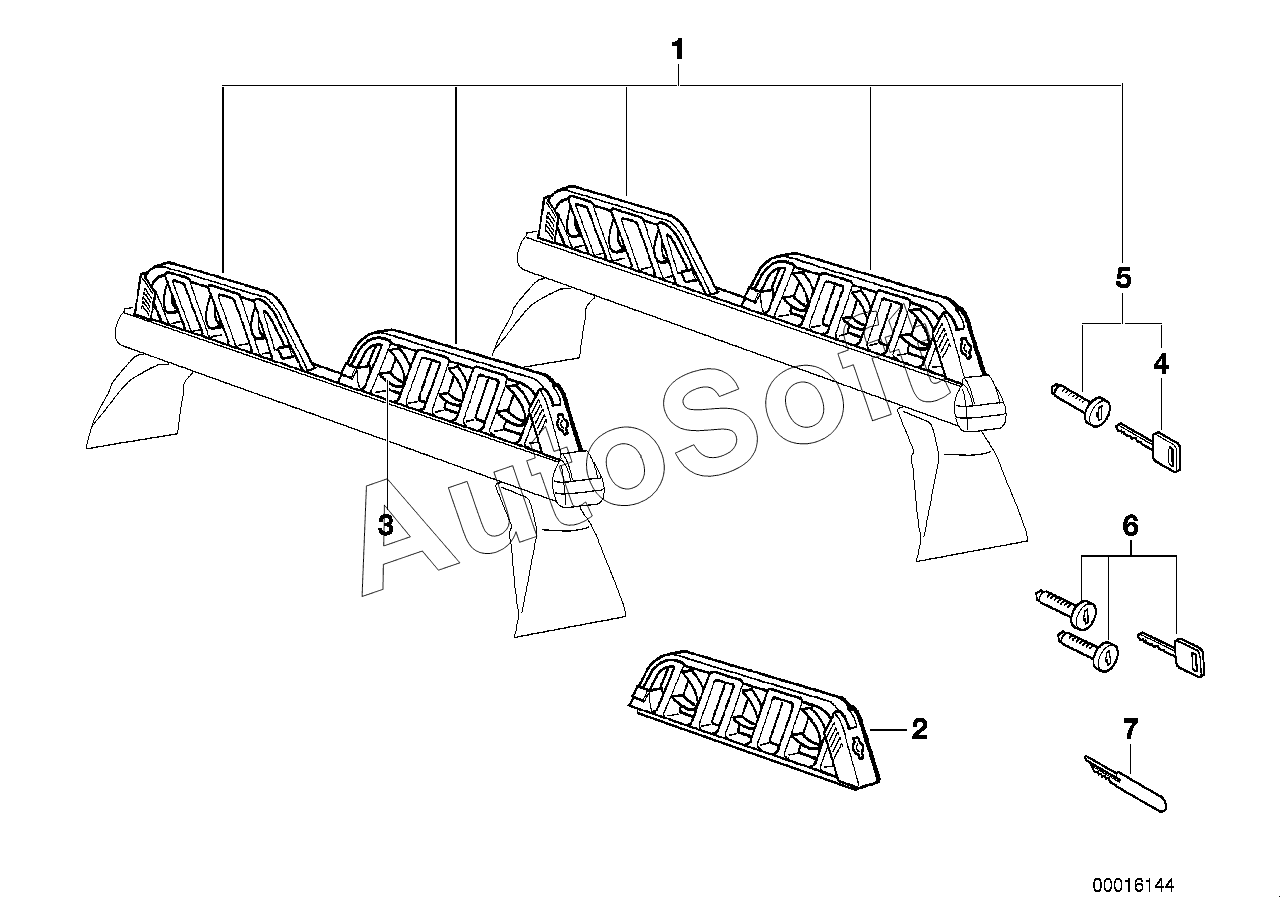 1
5
4
3
AutoSolu
6
2
7
00016144