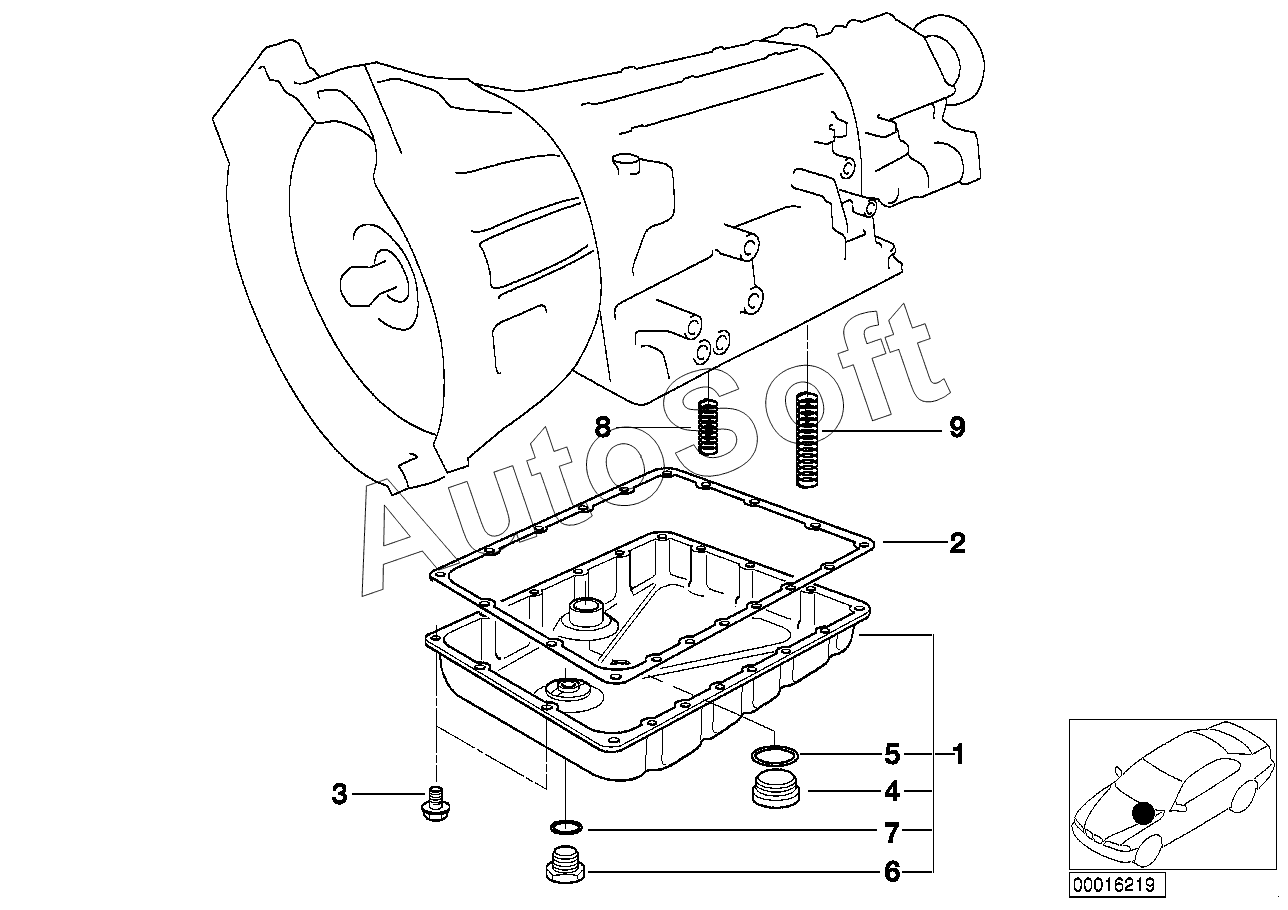 AutoSoft

8

9

2

5

1

3

4

7

6

00016219