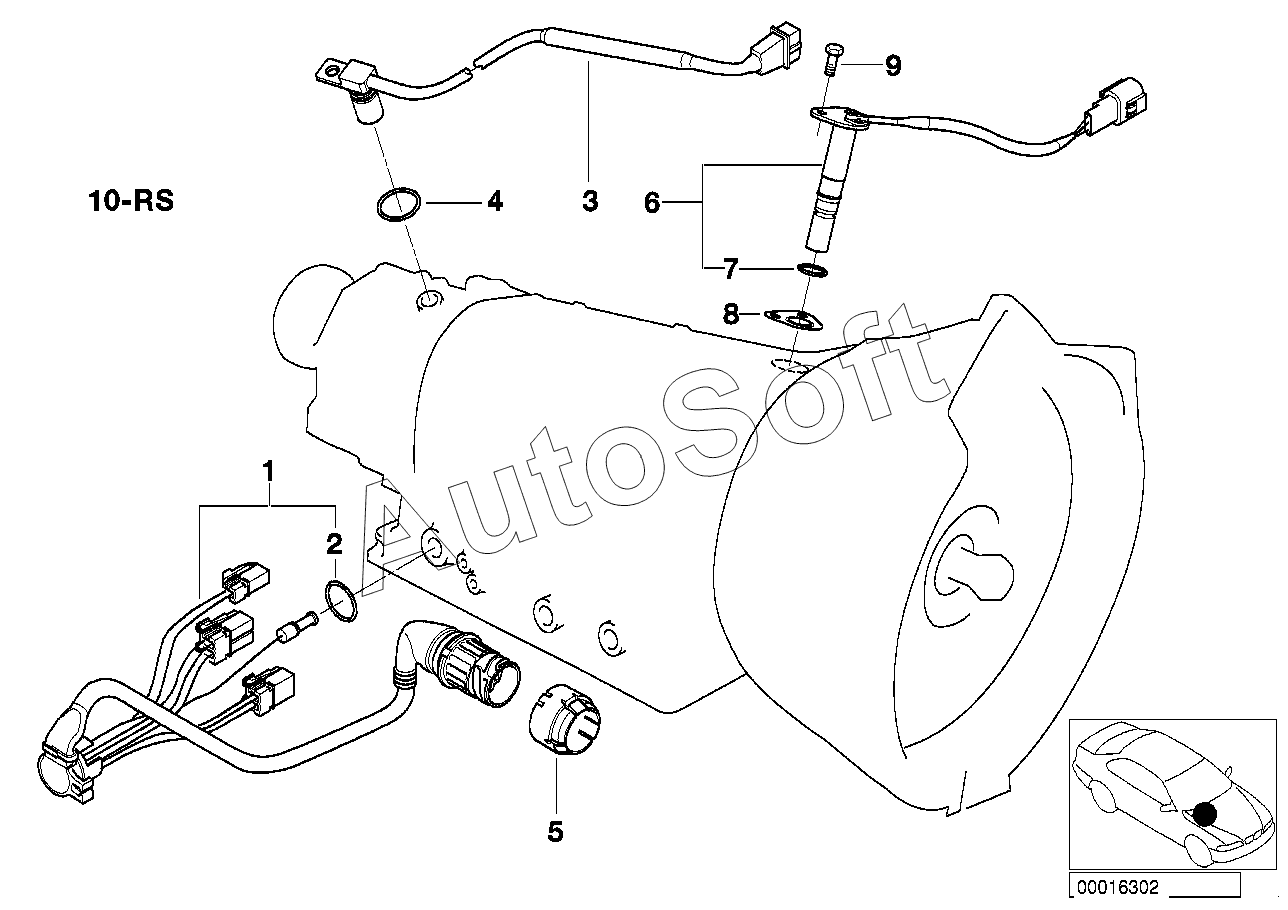 9

10-RS

4

3

6

7

8

AutoSoft

1

2

5

00016302