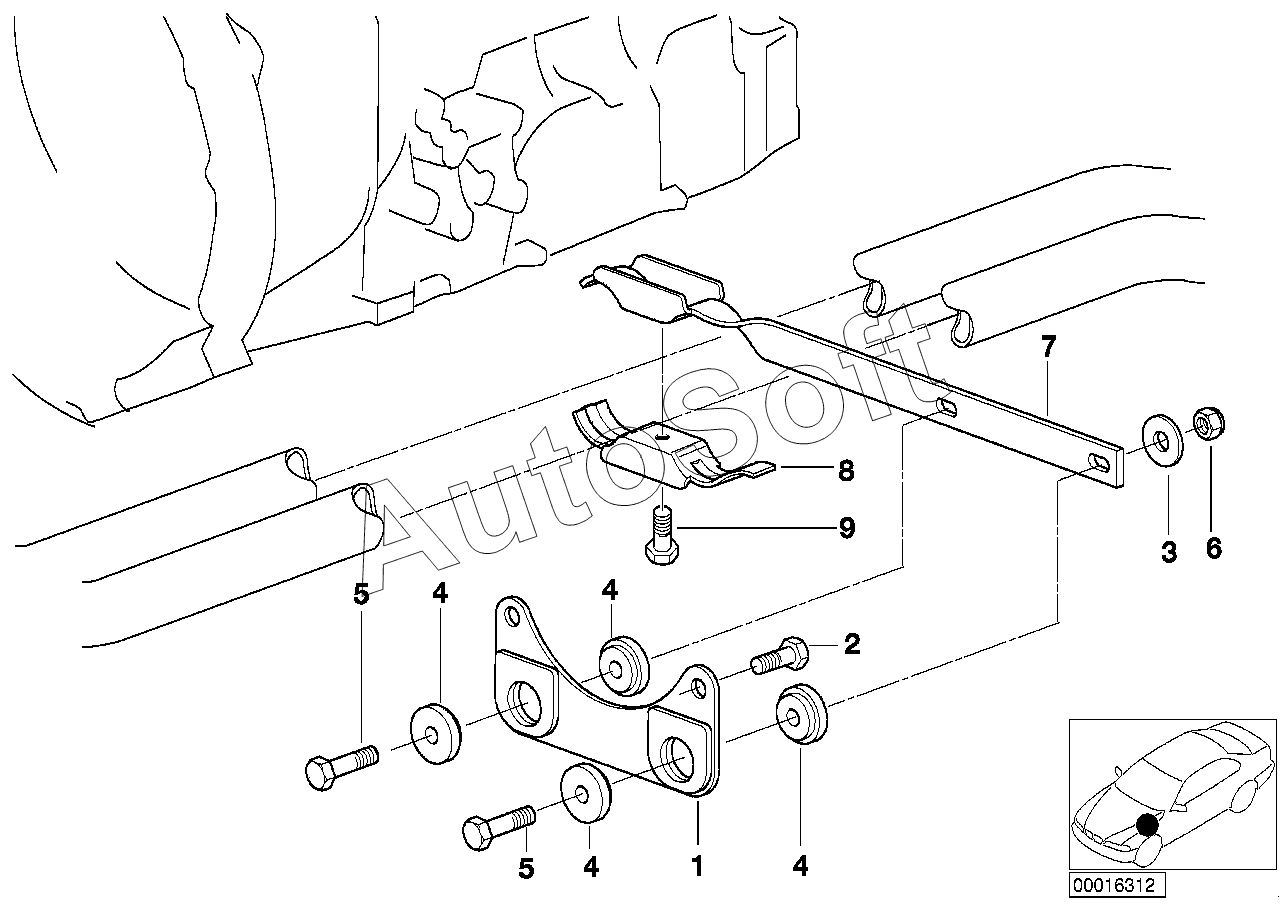 AutoSoft

7

8

9

3

6

5

4

4

2

5

4

1

4

00016312