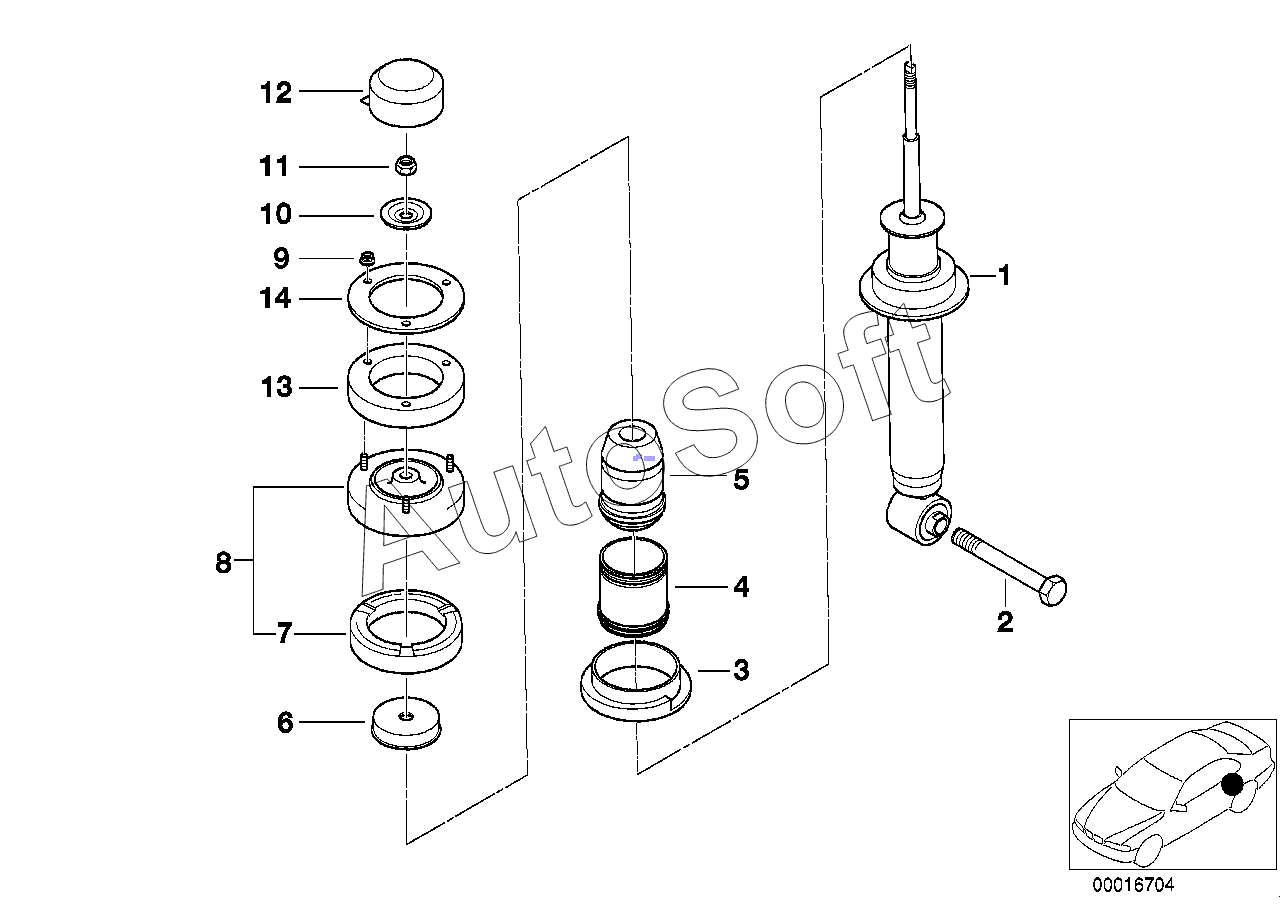 12
11
10
9
14
13
8
7
6
5
4
3
1
2
AutoSoft
00016704