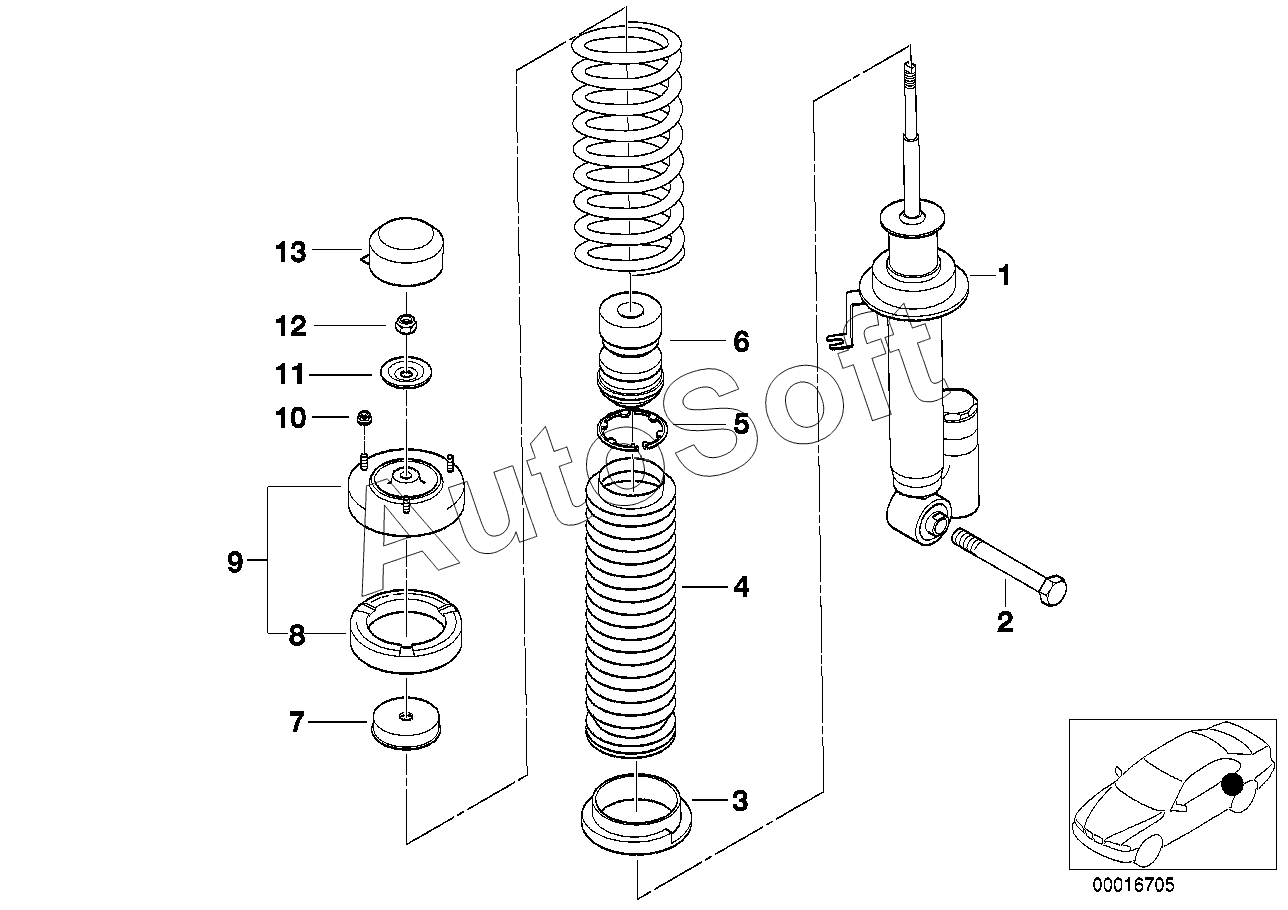 13
12
11
10
9
8
7
6
5
4
3
1
2
AutoSoft
00016705