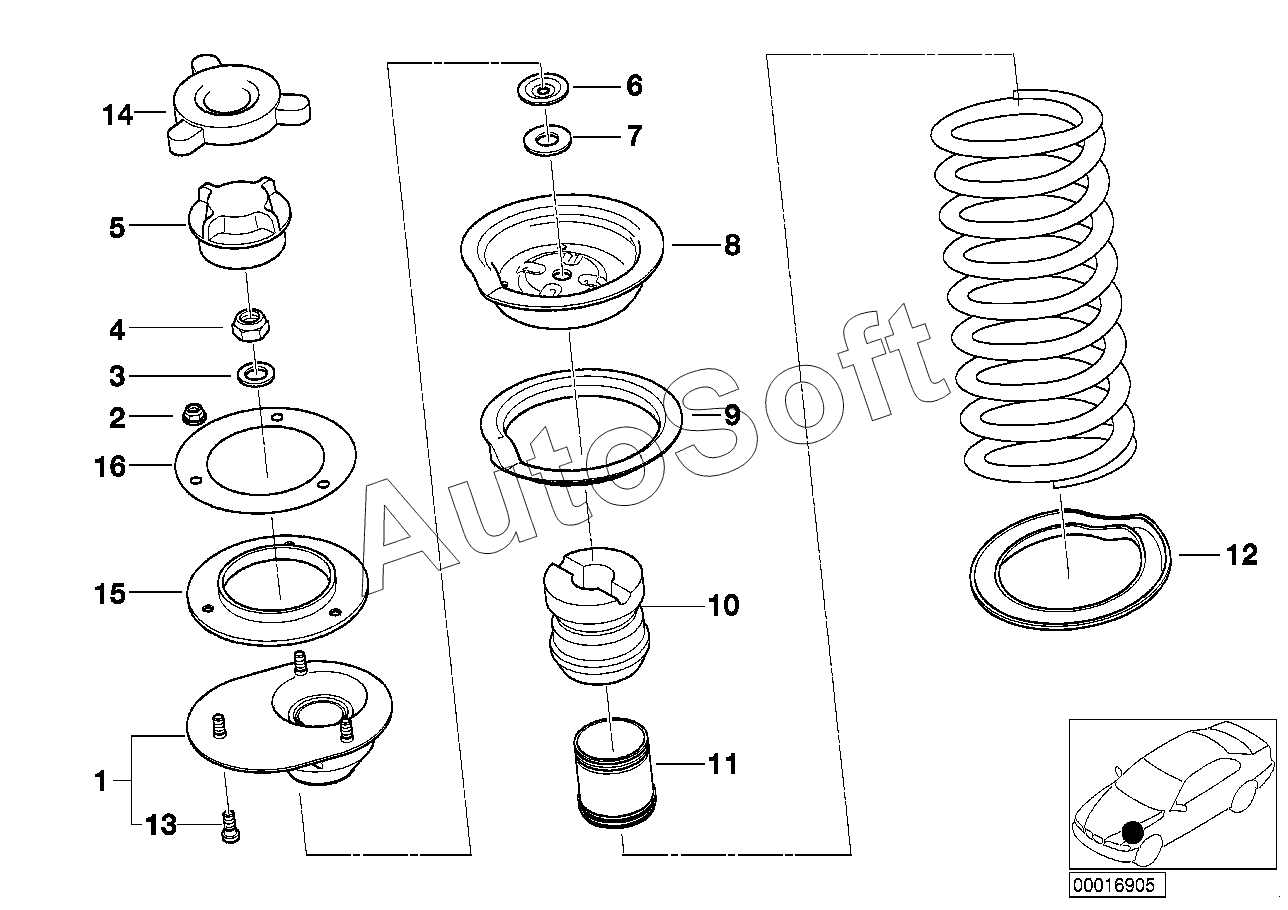 14
5
4
3
2
16
15
1
13
6
7
8
9
10
11
12
AutoSoft
00016905