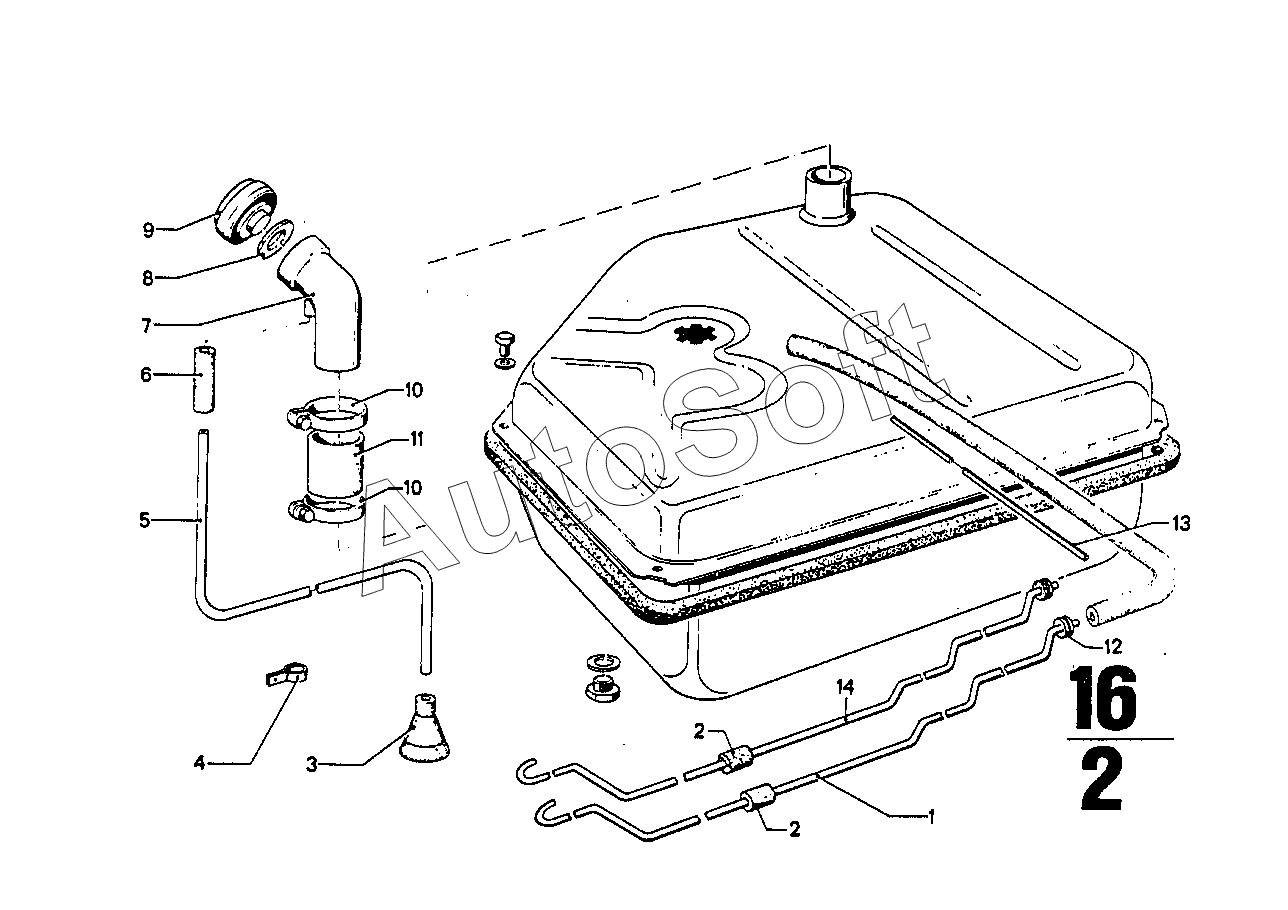 9
8
7
6
10
11
10
5
4
3
AutoSoft
13
12
14
2
2
1
$\frac{16}{2}$